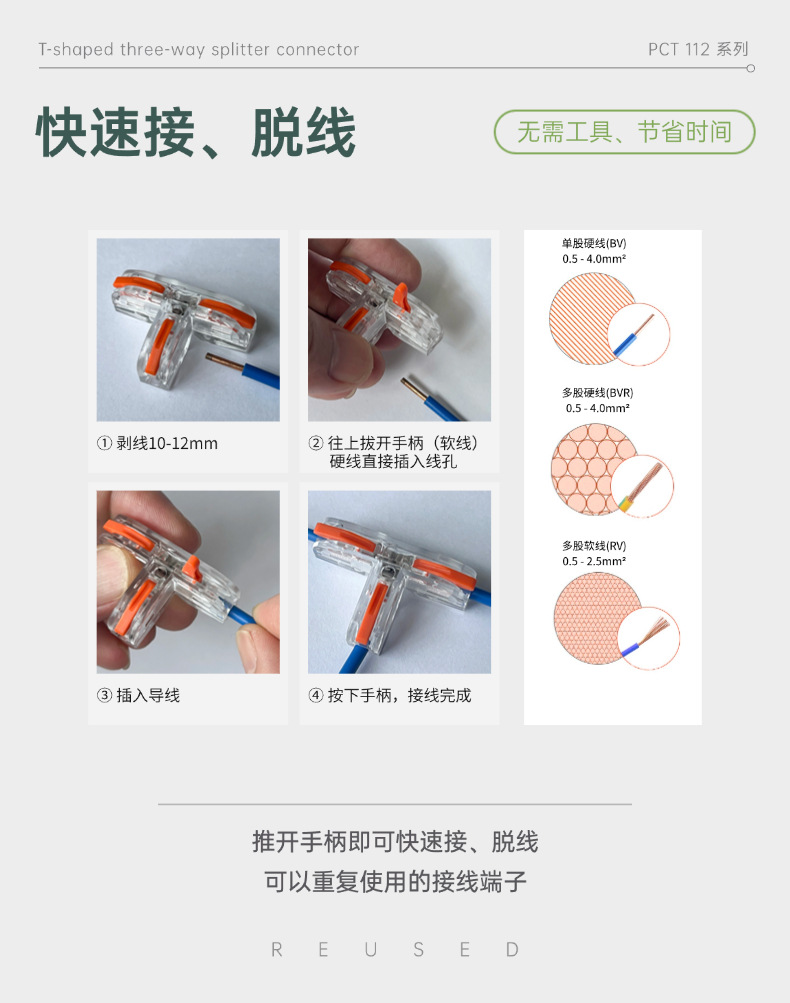 T-shaped three-way splitter connector

PCT 112 系列

快速接、脱线

无需工具、节省时间

① 剥线10-12mm

② 往上拔开手柄（软线）硬线直接插入线孔

③ 插入导线

④ 按下手柄，接线完成

单股硬线(BV)
0.5 - 4.0mm²

多股硬线(BVR)
0.5 - 4.0mm²

多股软线(RV)
0.5 - 2.5mm²

推开手柄即可快速接、脱线
可以重复使用的接线端子

R E U S E D