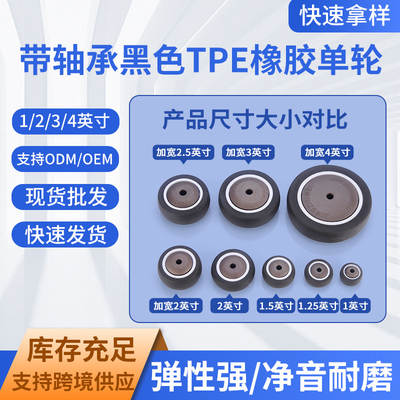 快速拿样

带轴承黑色TPE橡胶单轮

1/2/3/4英寸

支持ODM/OEM

现货批发

快速发货

产品尺寸大小对比

加宽2.5英寸
加宽3英寸
加宽4英寸

加宽2英寸
2英寸
1.5英寸
1.25英寸
1英寸

库存充足
支持跨境供应

弹性强/净音耐磨