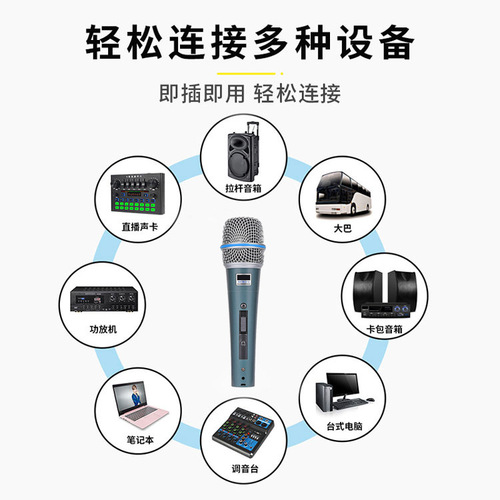 轻松连接多种设备

即插即用 轻松连接

拉杆音箱

直播声卡

大巴

功放机

卡包音箱

笔记本

台式电脑

调音台