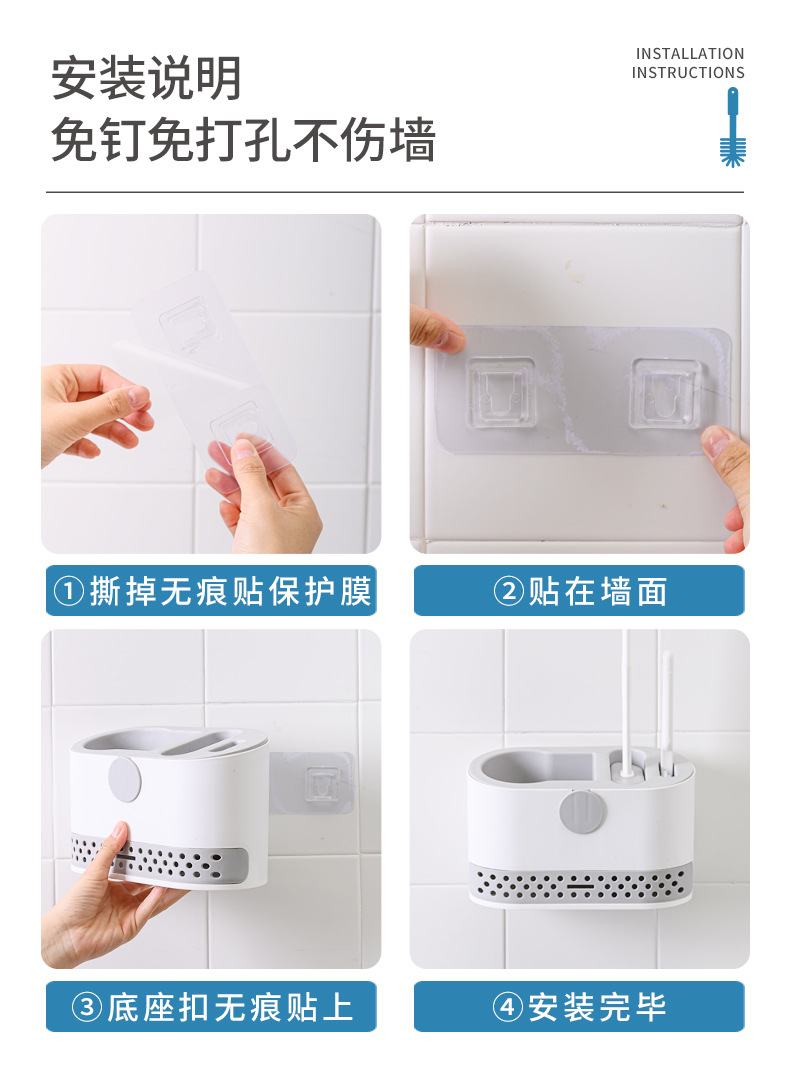 安装说明
免钉免打孔不伤墙

INSTALLATION
INSTRUCTIONS

①撕掉无痕贴保护膜

②贴在墙面

③底座扣无痕贴上

④安装完毕