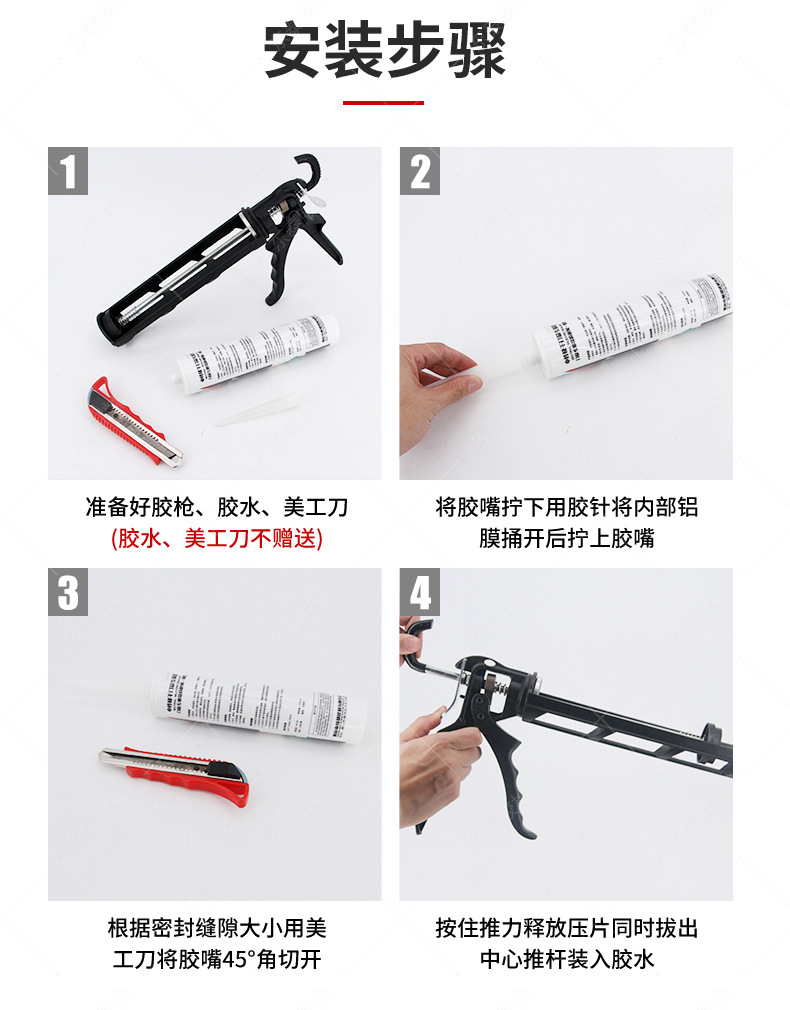 安装步骤

1

准备好胶枪、胶水、美工刀
(胶水、美工刀不赠送)

2

将胶嘴拧下用胶针将内部铝膜捅开后拧上胶嘴

3

根据密封缝隙大小用美工刀将胶嘴45°角切开

4

按住推力释放压片同时拔出中心推杆装入胶水