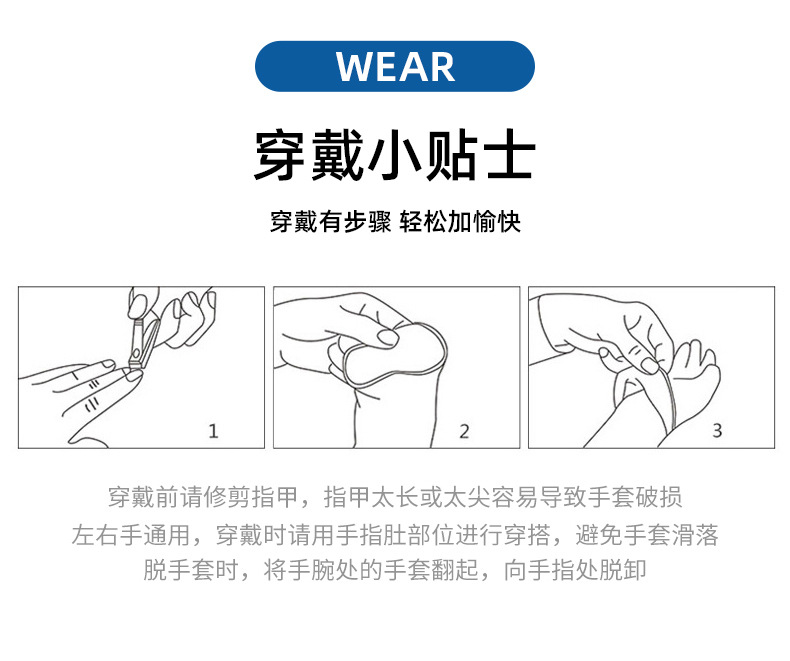 WEAR

穿戴小贴士

穿戴有步骤 轻松加愉快

1

2

3

穿戴前请修剪指甲，指甲太长或太尖容易导致手套破损
左右手通用，穿戴时请用手指肚部位进行穿搭，避免手套滑落
脱手套时，将手腕处的手套翻起，向手指处脱卸