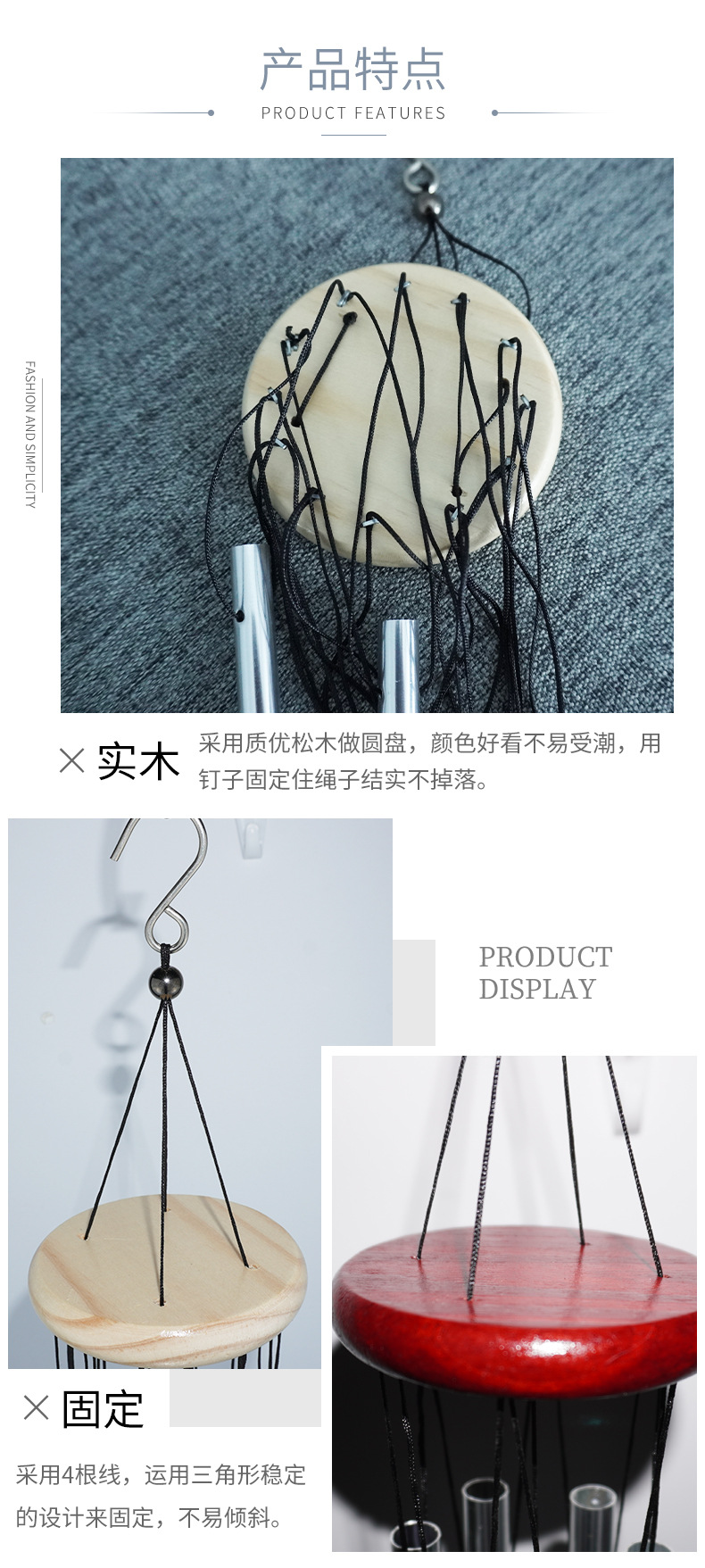 产品特点

PRODUCT FEATURES

FASHION AND SIMPLICITY

× 实木

采用质优松木做圆盘，颜色好看不易受潮，用钉子固定住绳子结实不掉落。

PRODUCT DISPLAY

× 固定

采用4根线，运用三角形稳定的设计来固定，不易倾斜。