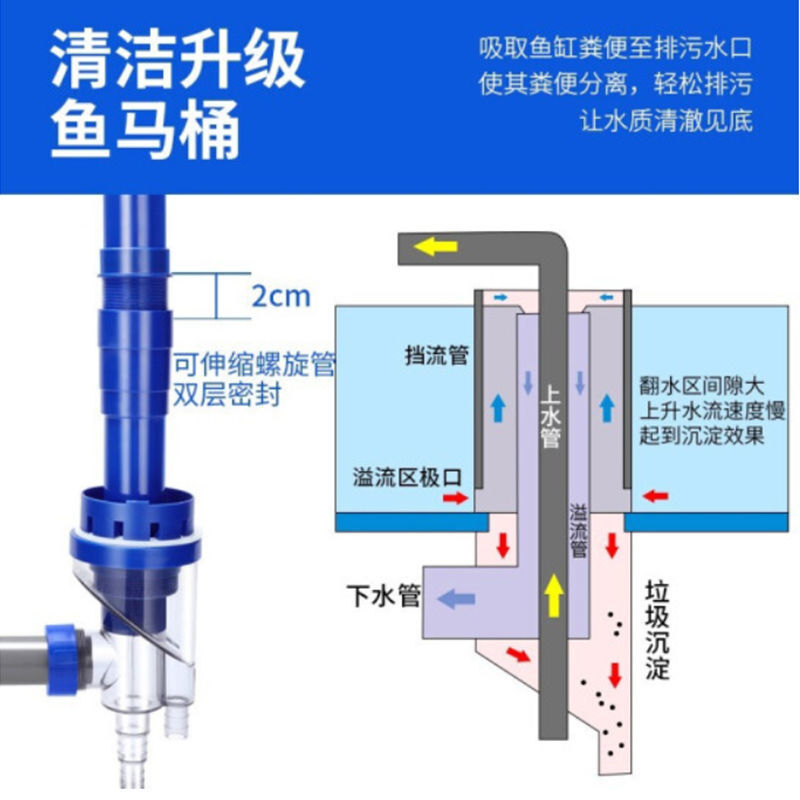 清洁升级
鱼马桶

吸取鱼缸粪便至排污水口
使其粪便分离，轻松排污
让水质清澈见底

2cm

可伸缩螺旋管
双层密封

挡流管

上水管

翻水区间隙大
上升水流速度慢
起到沉淀效果

溢流区极口

溢流管

下水管

垃圾沉淀