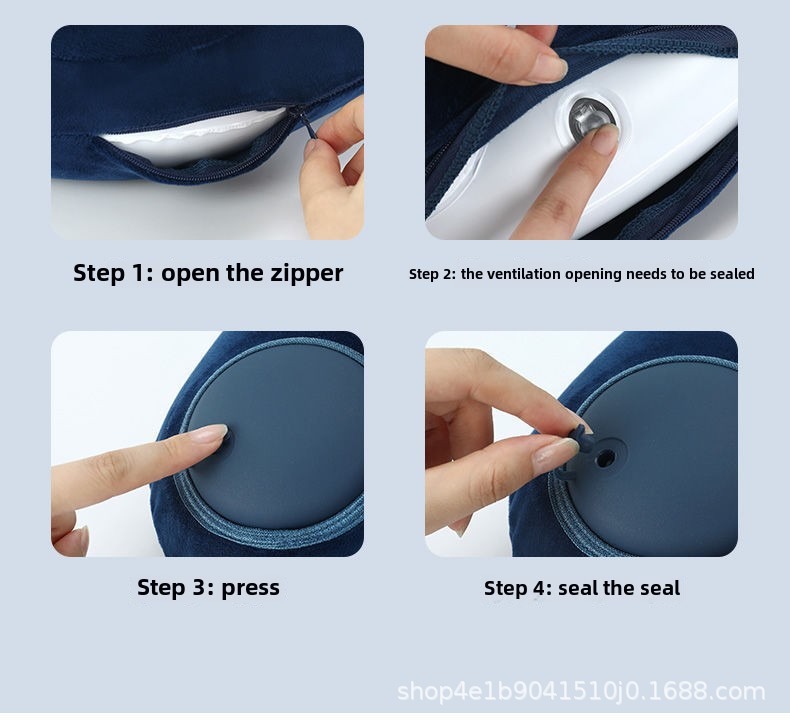 Step 1: open the zipper

Step 2: the ventilation opening needs to be sealed

Step 3: press

Step 4: seal the seal

shop4e1b9041510j0.1688.com