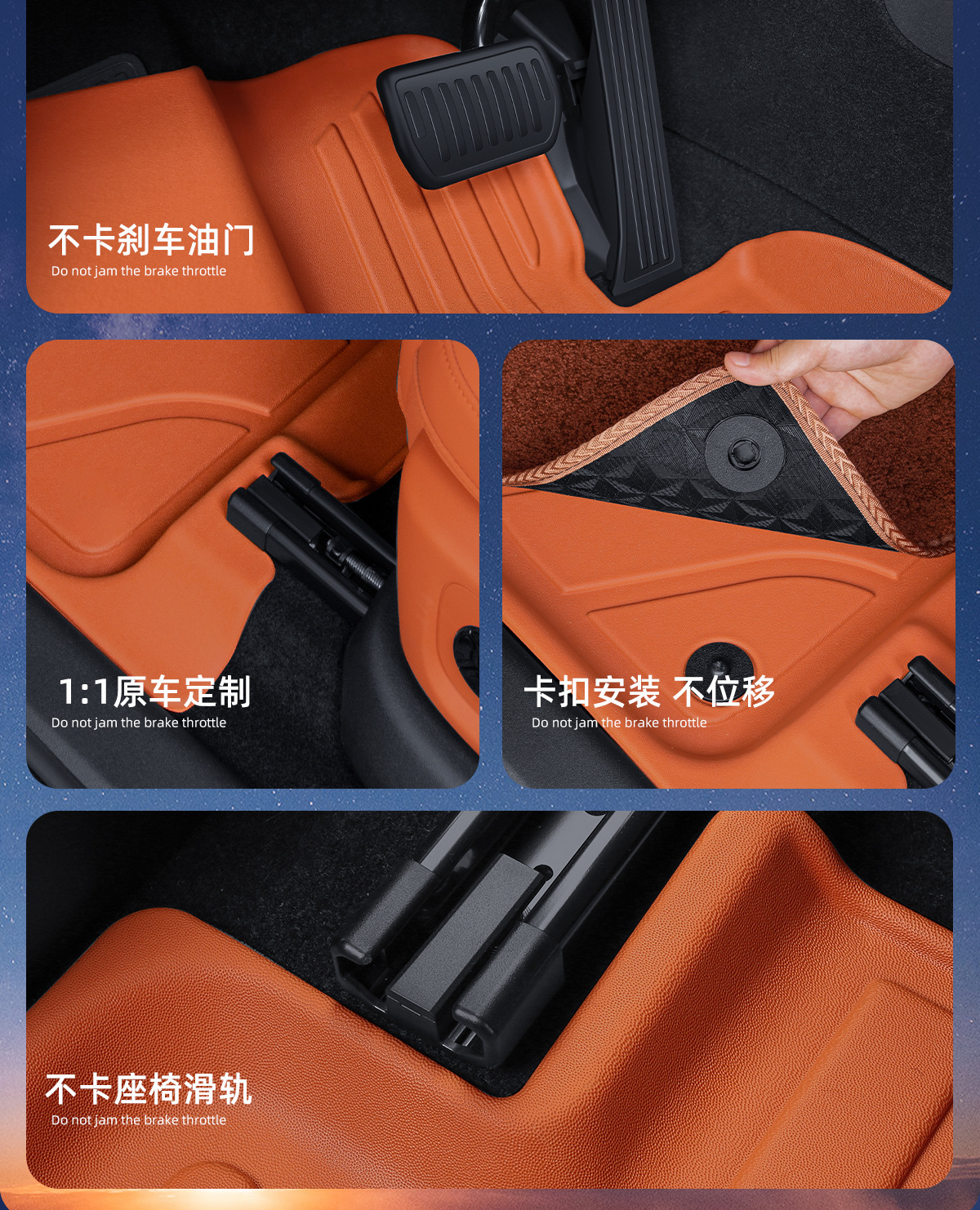 不卡刹车油门
Do not jam the brake throttle

1:1原车定制
Do not jam the brake throttle

卡扣安装 不位移
Do not jam the brake throttle

不卡座椅滑轨
Do not jam the brake throttle