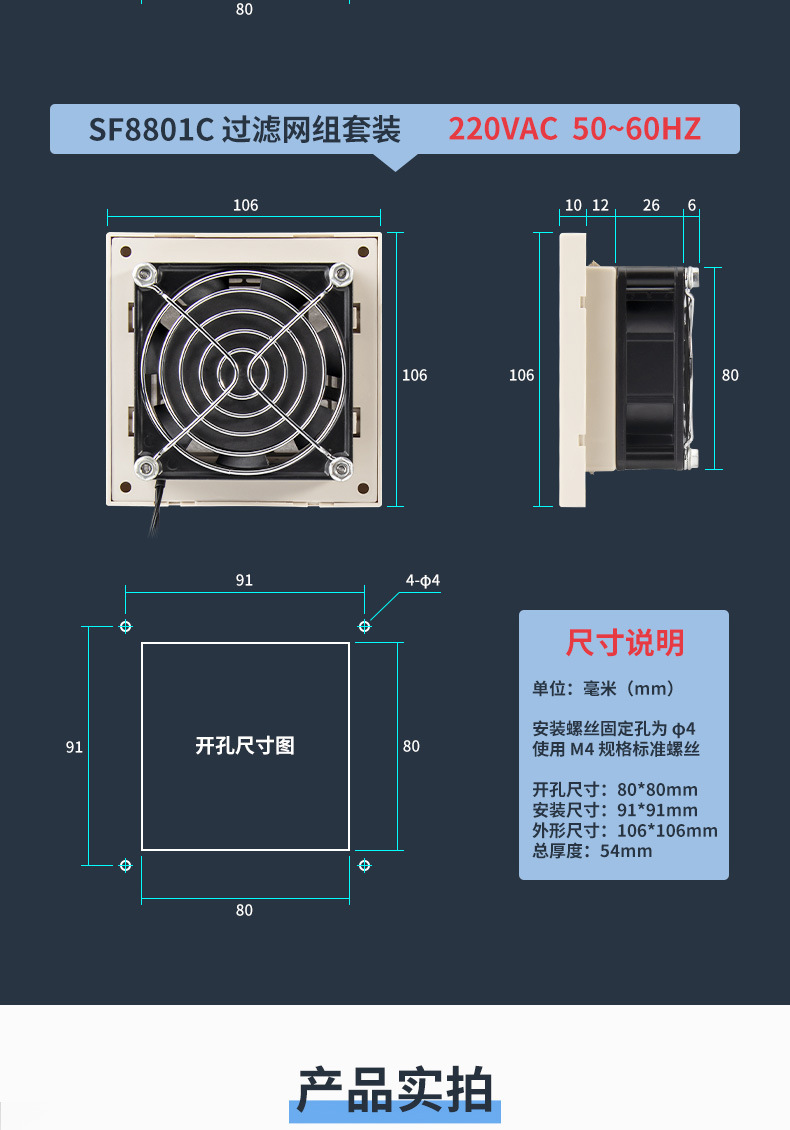 80

SF8801C 过滤网组套装 220VAC 50~60HZ

106

106

10 12 26 6

106

80

91

4-φ4

91

开孔尺寸图

80

80

尺寸说明

单位：毫米（mm）

安装螺丝固定孔为 φ4
使用 M4 规格标准螺丝

开孔尺寸：80*80mm
安装尺寸：91*91mm
外形尺寸：106*106mm
总厚度：54mm

产品实拍