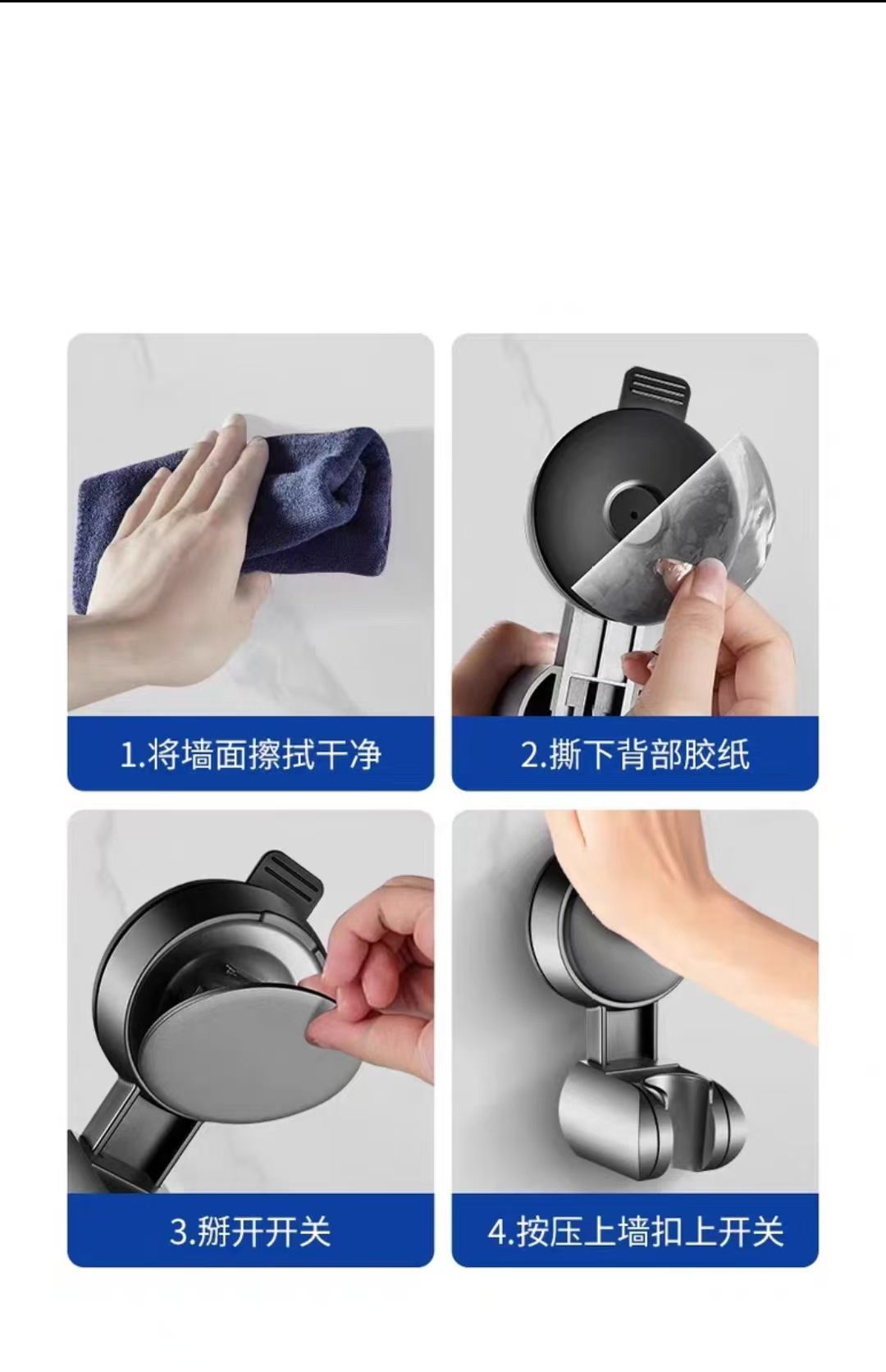 1.将墙面擦拭干净

2.撕下背部胶纸

3.掰开开关

4.按压上墙扣上开关