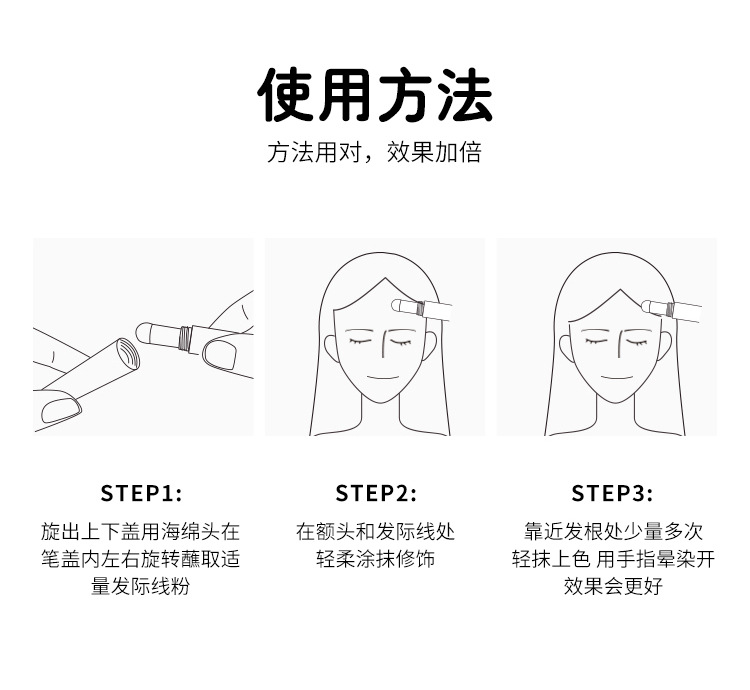 使用方法

方法用对，效果加倍

STEP1:

旋出上下盖用海绵头在笔盖内左右旋转蘸取适量发际线粉

STEP2:

在额头和发际线处轻柔涂抹修饰

STEP3:

靠近发根处少量多次轻抹上色 用手指晕染开效果会更好