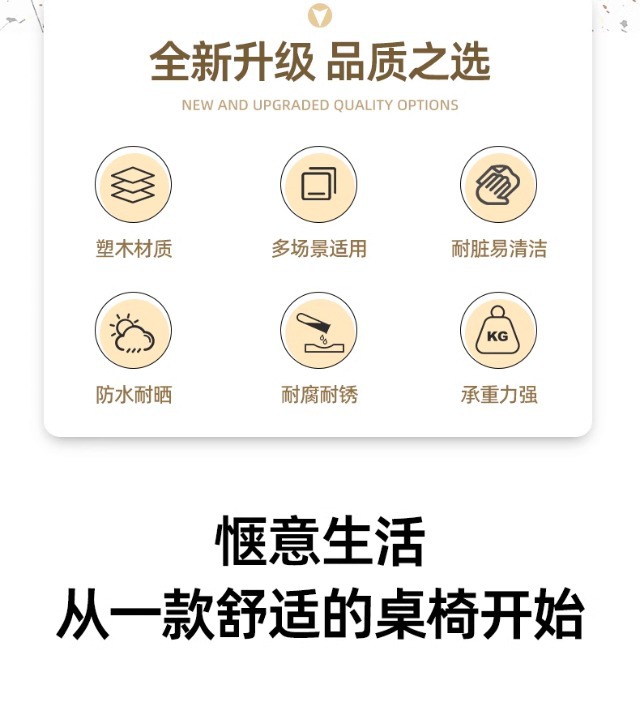 全新升级 品质之选
NEW AND UPGRADED QUALITY OPTIONS

塑木材质

多场景适用

耐脏易清洁

防水耐晒

耐腐耐锈

KG

承重力强

惬意生活
从一款舒适的桌椅开始