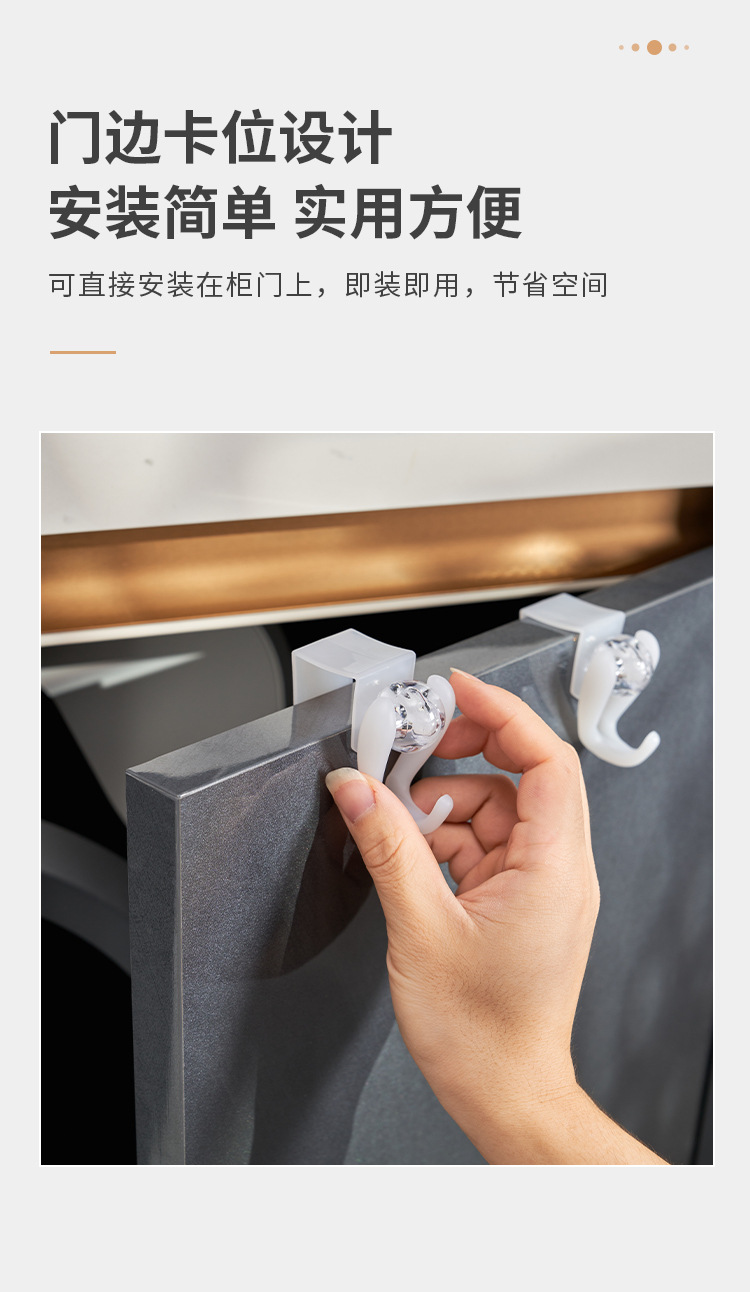 门边卡位设计
安装简单 实用方便

可直接安装在柜门上，即装即用，节省空间