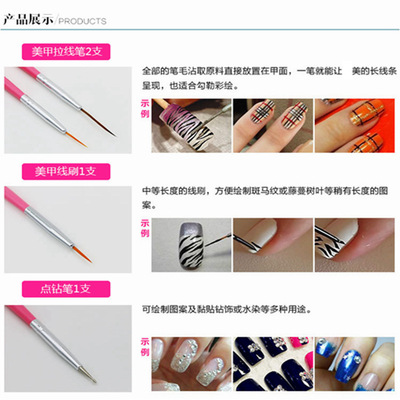 产品展示/PRODUCTS

美甲拉线笔2支

全部的笔毛沾取原料直接放置在甲面，一笔就能让 美的长线条呈现，也适合勾勒彩绘。

示例

美甲线刷1支

中等长度的线刷，方便绘制斑马纹或藤蔓树叶等稍有长度的图案。

示例

点钻笔1支

可绘制图案及黏贴钻饰或水染等多种用途。

示例