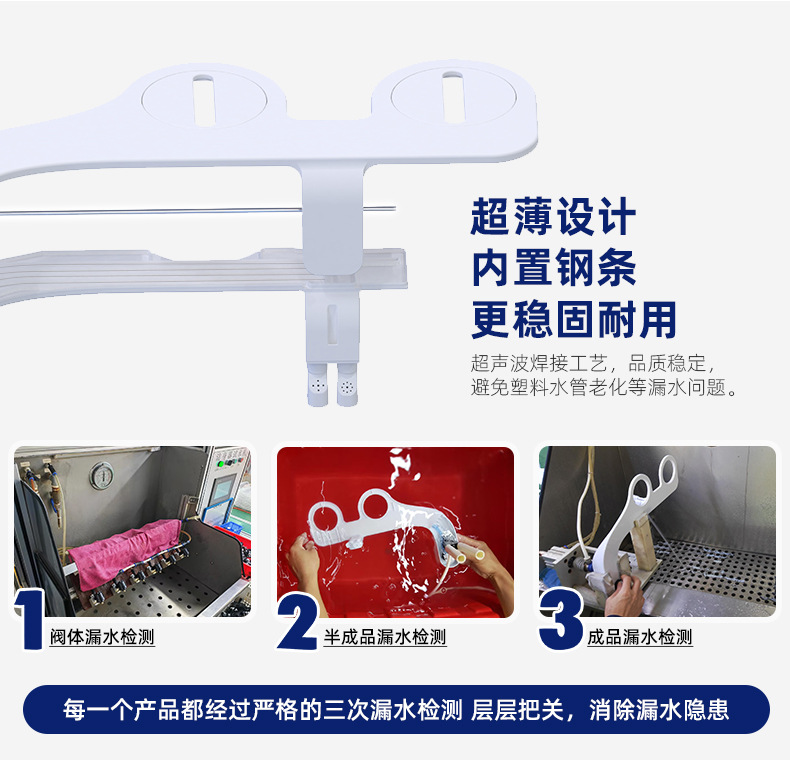 超薄设计
内置钢条
更稳固耐用

超声波焊接工艺，品质稳定，避免塑料水管老化等漏水问题。

1 阀体漏水检测

2 半成品漏水检测

3 成品漏水检测

每一个产品都经过严格的三次漏水检测 层层把关，消除漏水隐患