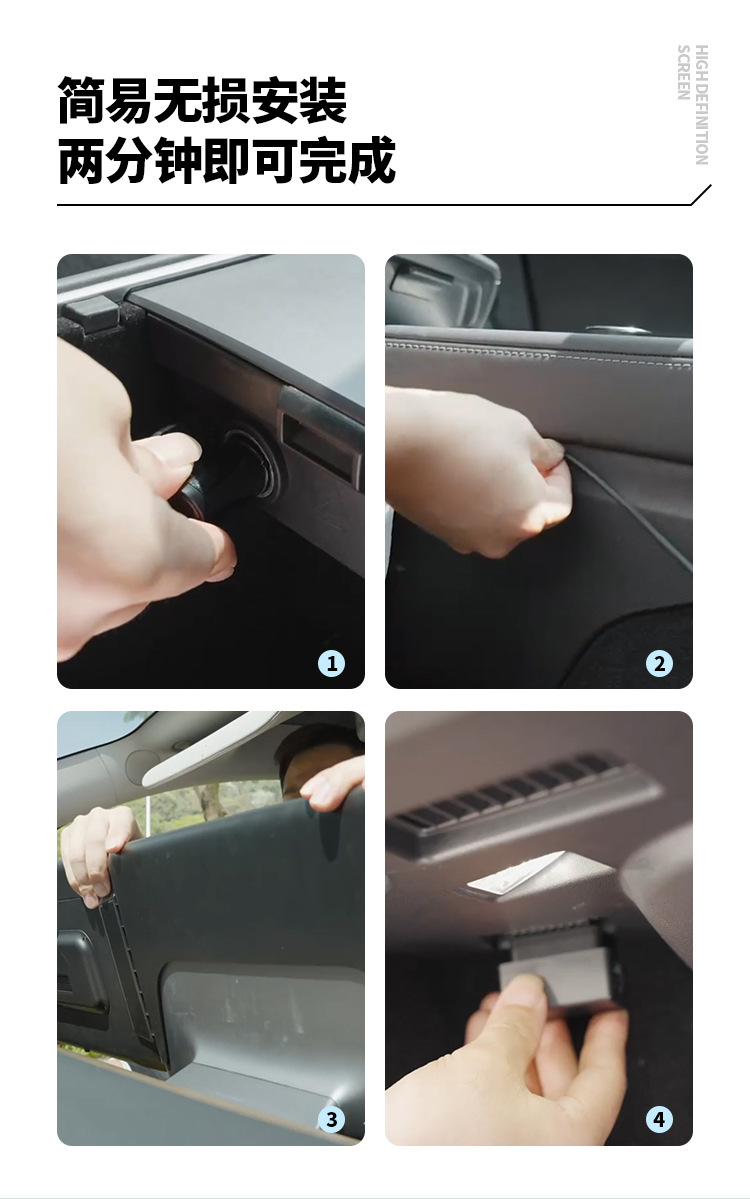 简易无损安装
两分钟即可完成

HIGH DEFINITION SCREEN

1
2
3
4