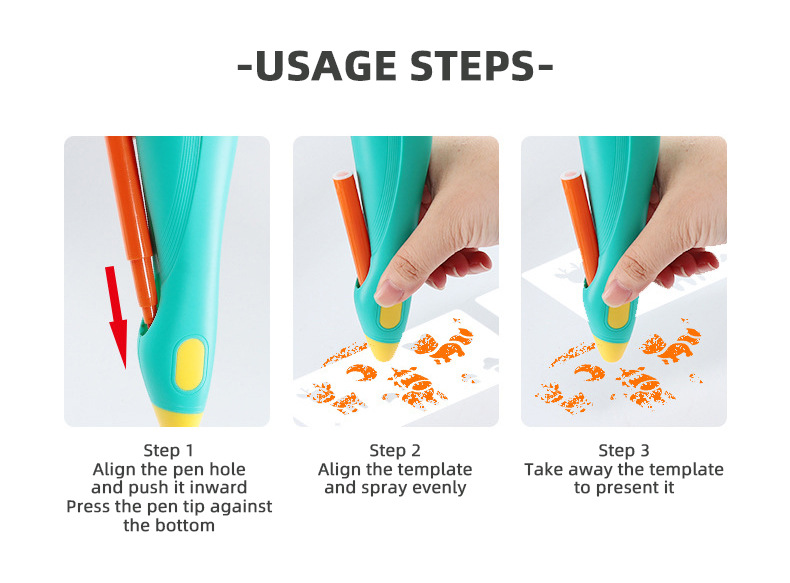 -USAGE STEPS-

Step 1
Align the pen hole and push it inward
Press the pen tip against the bottom

Step 2
Align the template and spray evenly

Step 3
Take away the template to present it