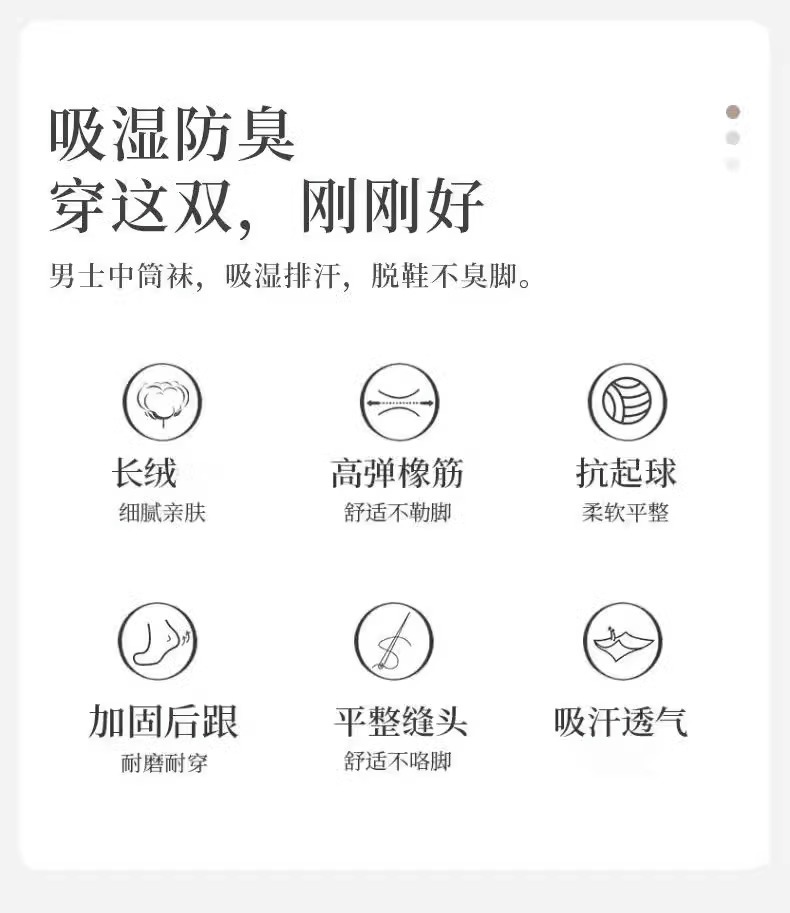 吸湿防臭
穿这双，刚刚好

男士中筒袜，吸湿排汗，脱鞋不臭脚。

长绒
细腻亲肤

高弹橡筋
舒适不勒脚

抗起球
柔软平整

加固后跟
耐磨耐穿

平整缝头
舒适不咯脚

吸汗透气