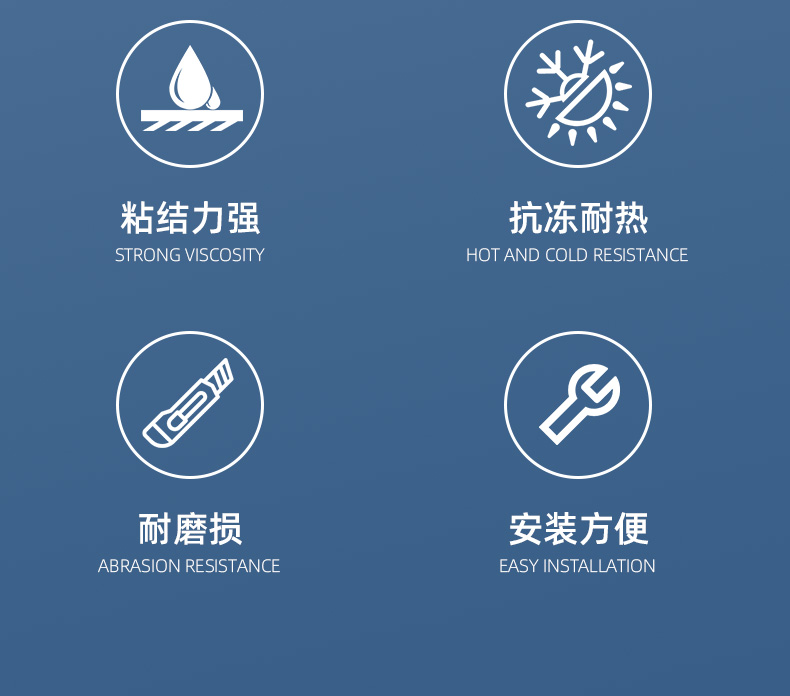 粘结力强
STRONG VISCOSITY

抗冻耐热
HOT AND COLD RESISTANCE

耐磨损
ABRASION RESISTANCE

安装方便
EASY INSTALLATION