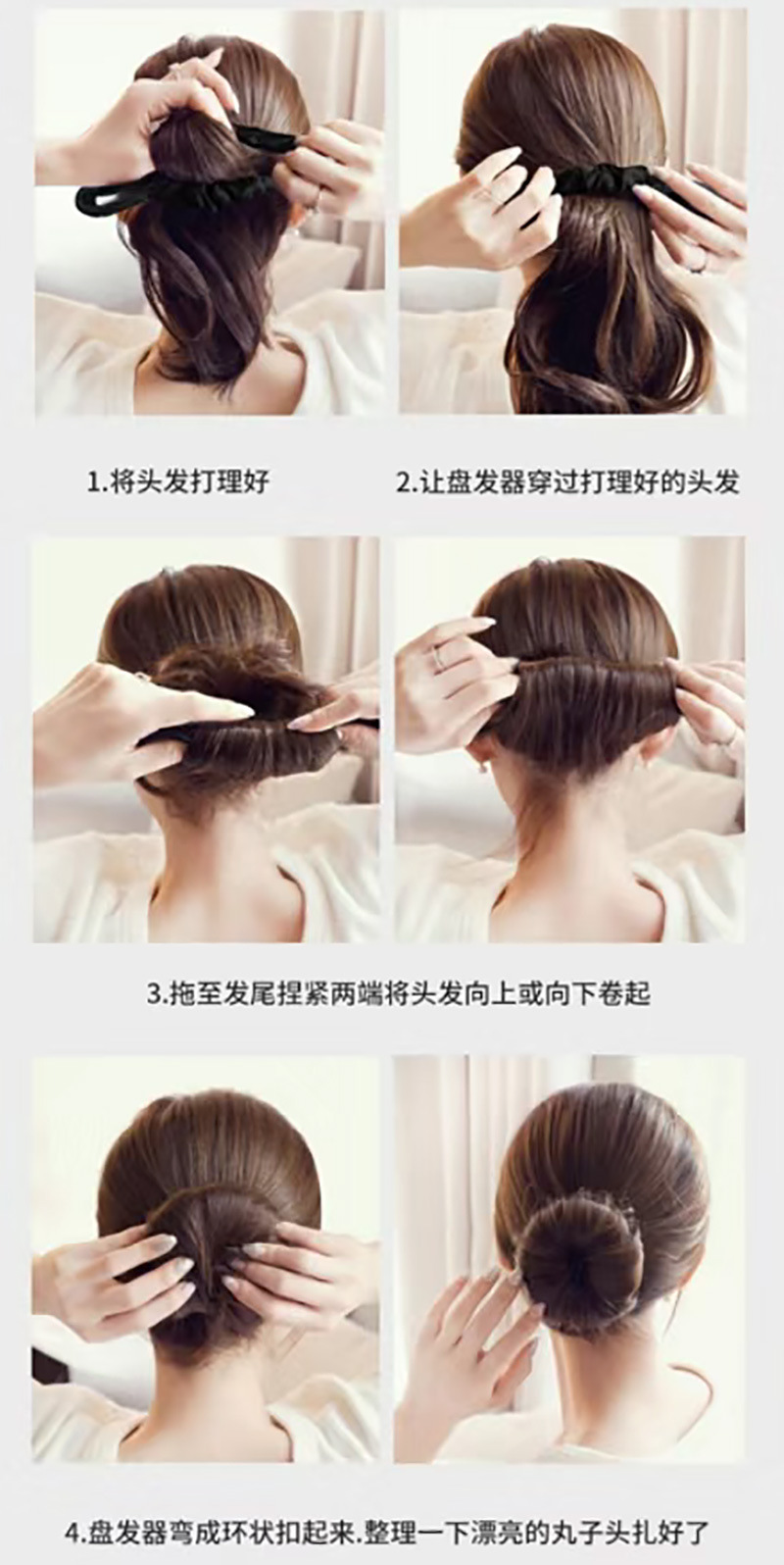 1.将头发打理好

2.让盘发器穿过打理好的头发

3.拖至发尾捏紧两端将头发向上或向下卷起

4.盘发器弯成环状扣起来.整理一下漂亮的丸子头扎好了