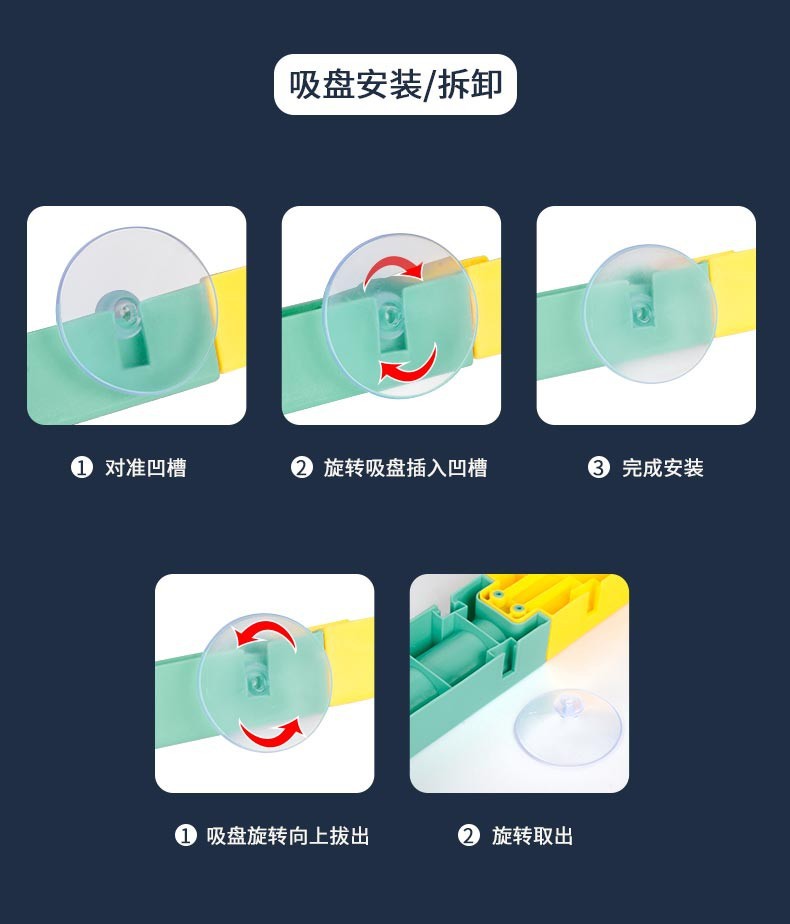 吸盘安装/拆卸

❶ 对准凹槽

❷ 旋转吸盘插入凹槽

❸ 完成安装

❶ 吸盘旋转向上拔出

❷ 旋转取出