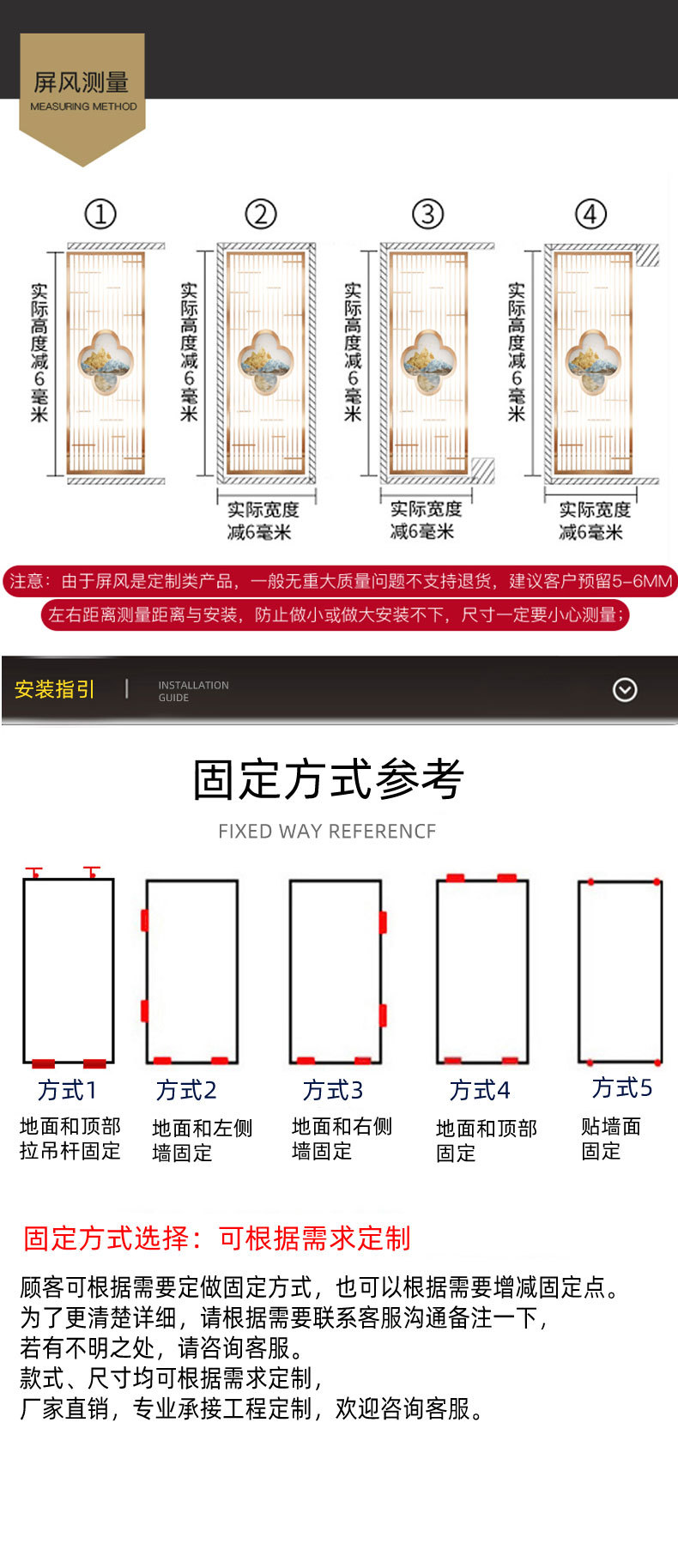 屏风测量
MEASURING METHOD

①
实际高度减6毫米

②
实际高度减6毫米
实际宽度减6毫米

③
实际高度减6毫米
实际宽度减6毫米

④
实际高度减6毫米
实际宽度减6毫米

注意：由于屏风是定制类产品，一般无重大质量问题不支持退货，建议客户预留5-6MM
左右距离测量距离与安装，防止做小或做大安装不下，尺寸一定要小心测量；

安装指引 | INSTALLATION GUIDE

固定方式参考
FIXED WAY REFERENCF

方式1
地面和顶部拉吊杆固定

方式2
地面和左侧墙固定

方式3
地面和右侧墙固定

方式4
地面和顶部固定

方式5
贴墙面固定

固定方式选择：可根据需求定制

顾客可根据需要定做固定方式，也可以根据需要增减固定点。
为了更清楚详细，请根据需要联系客服沟通备注一下，
若有不明之处，请咨询客服。
款式、尺寸均可根据需求定制，
厂家直销，专业承接工程定制，欢迎咨询客服。