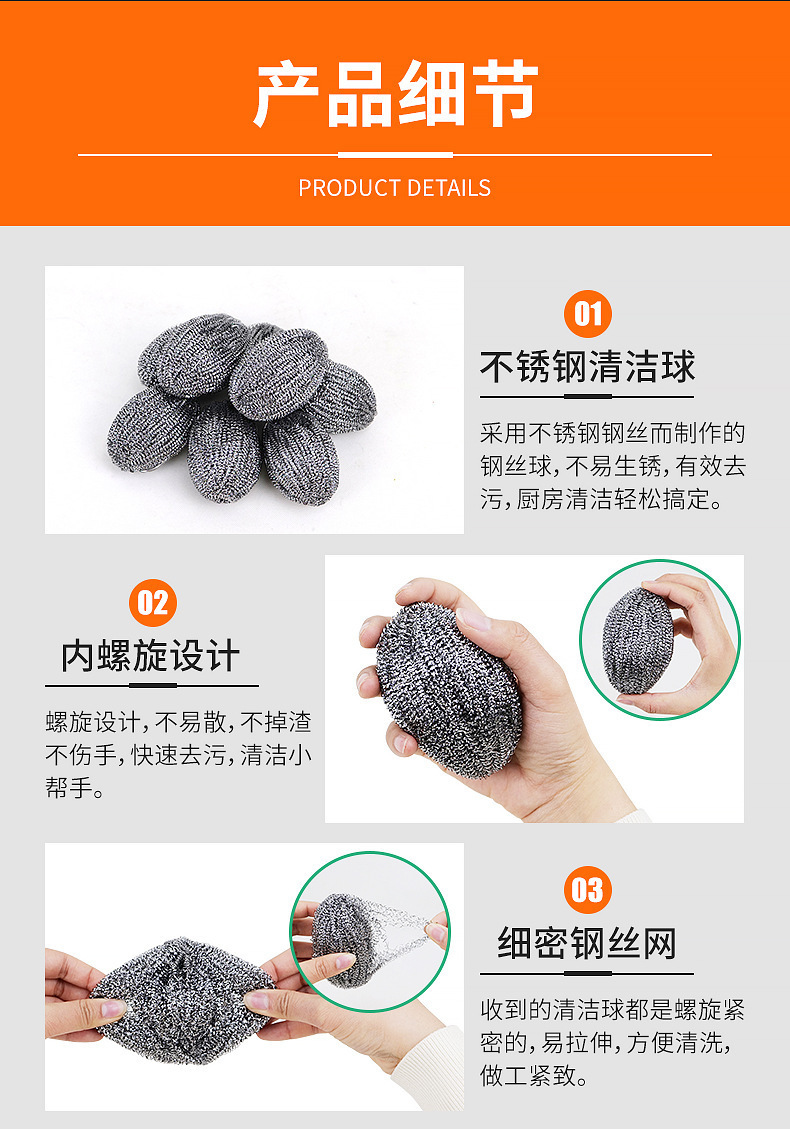 产品细节

PRODUCT DETAILS

01

不锈钢清洁球

采用不锈钢钢丝而制作的钢丝球，不易生锈，有效去污，厨房清洁轻松搞定。

02

内螺旋设计

螺旋设计，不易散，不掉渣不伤手，快速去污，清洁小帮手。

03

细密钢丝网

收到的清洁球都是螺旋紧密的，易拉伸，方便清洗，做工紧致。