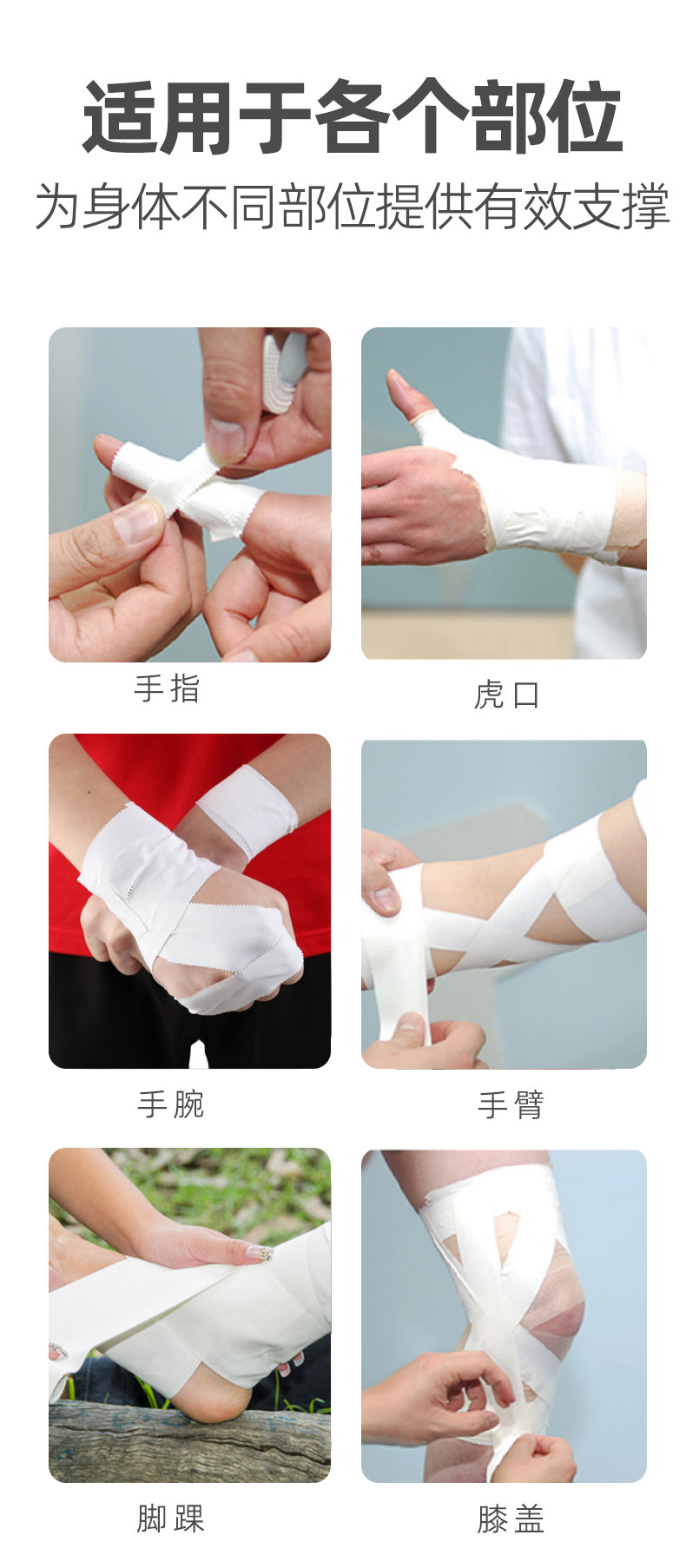 适用于各个部位

为身体不同部位提供有效支撑

手指

虎口

手腕

手臂

脚踝

膝盖