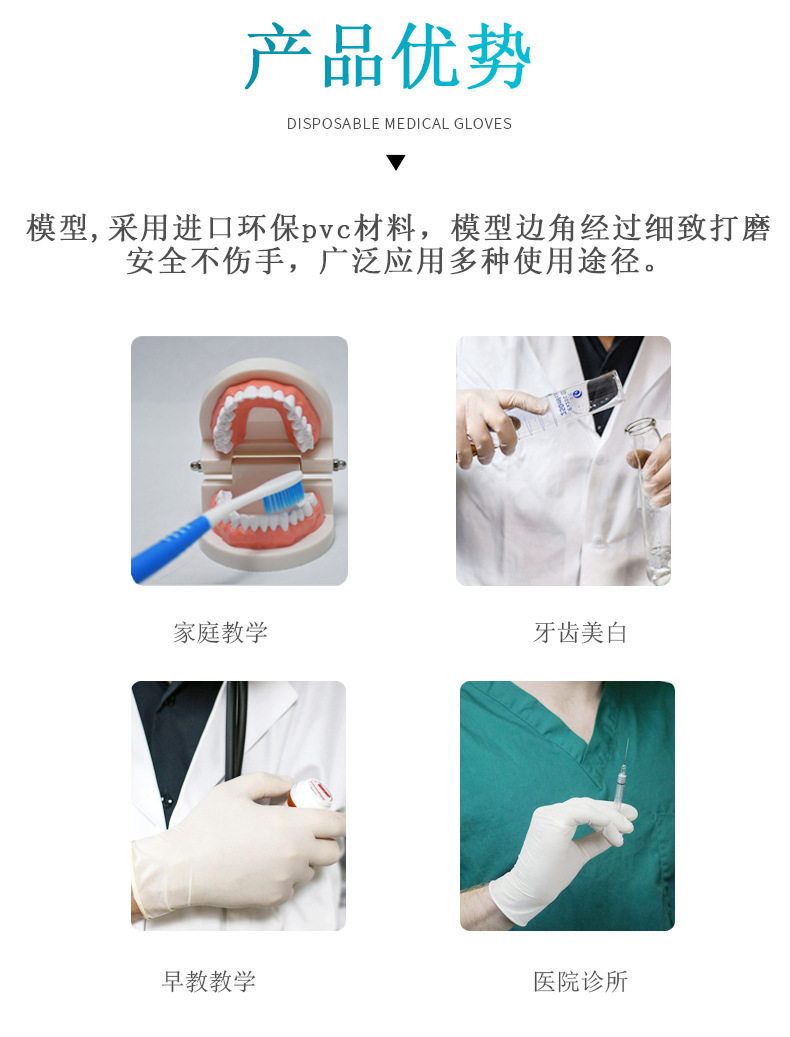 产品优势

DISPOSABLE MEDICAL GLOVES

模型,采用进口环保pvc材料，模型边角经过细致打磨安全不伤手，广泛应用多种使用途径。

家庭教学

牙齿美白

早教教学

医院诊所