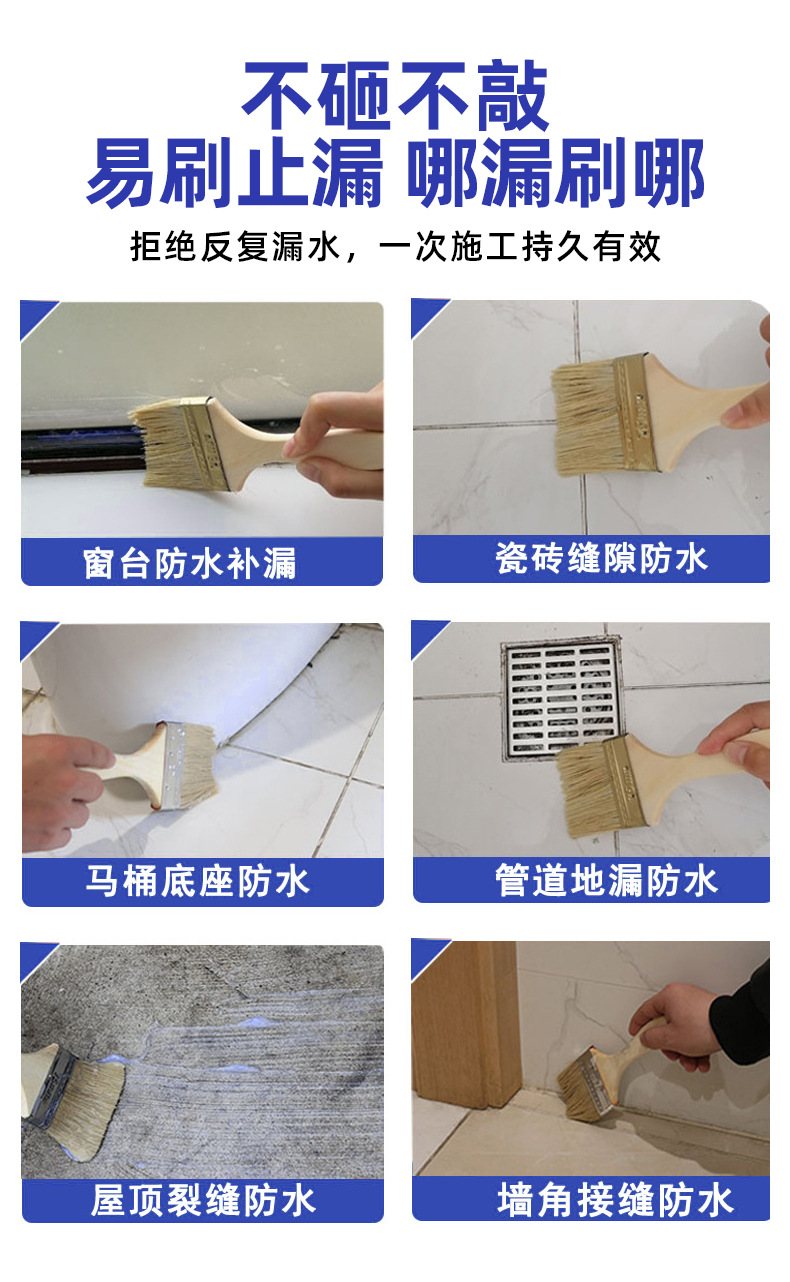 不砸不敲
易刷止漏 哪漏刷哪

拒绝反复漏水，一次施工持久有效

窗台防水补漏

瓷砖缝隙防水

马桶底座防水

管道地漏防水

屋顶裂缝防水

墙角接缝防水