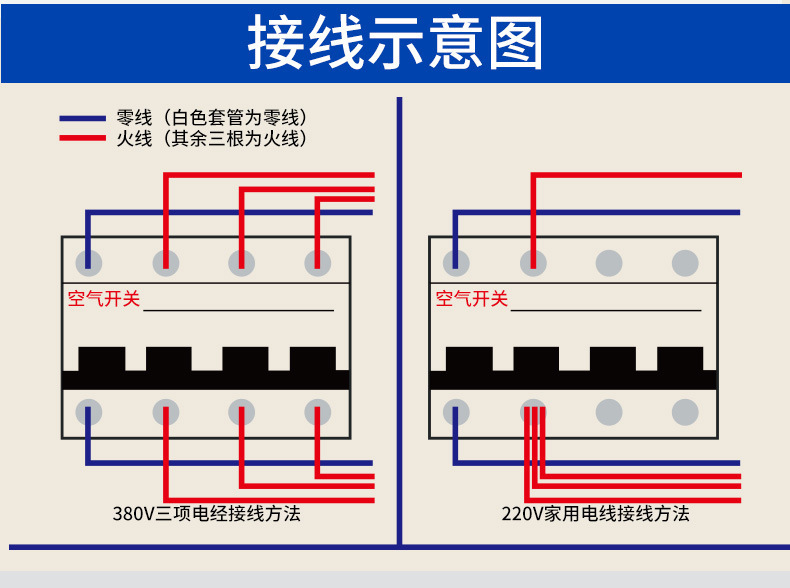 接线示意图

零线（白色套管为零线）
火线（其余三根为火线）

空气开关

380V三项电经接线方法

空气开关

220V家用电线接线方法