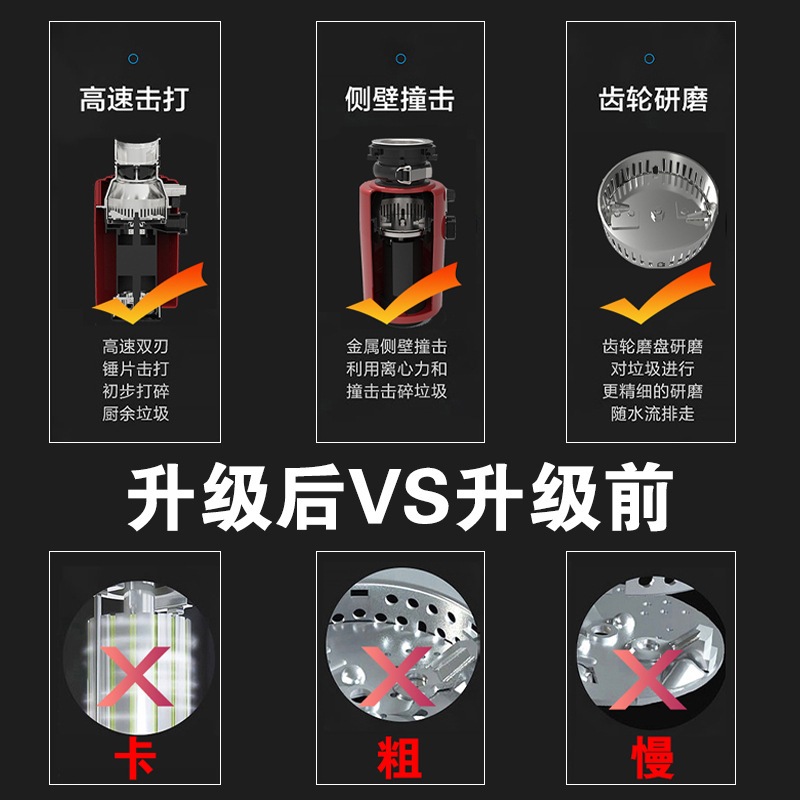 高速击打

高速双刃
锤片击打
初步打碎
厨余垃圾

侧壁撞击

金属侧壁撞击
利用离心力和
撞击击碎垃圾

齿轮研磨

齿轮磨盘研磨
对垃圾进行
更精细的研磨
随水流排走

升级后VS升级前

卡

粗

慢