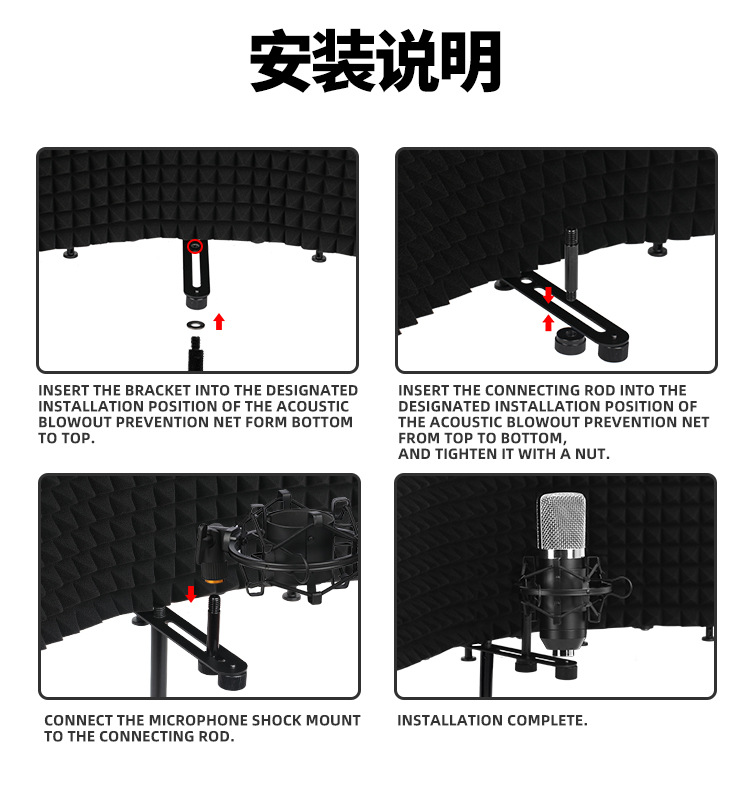 安装说明

INSERT THE BRACKET INTO THE DESIGNATED INSTALLATION POSITION OF THE ACOUSTIC BLOWOUT PREVENTION NET FORM BOTTOM TO TOP.

INSERT THE CONNECTING ROD INTO THE DESIGNATED INSTALLATION POSITION OF THE ACOUSTIC BLOWOUT PREVENTION NET FROM TOP TO BOTTOM,
AND TIGHTEN IT WITH A NUT.

CONNECT THE MICROPHONE SHOCK MOUNT TO THE CONNECTING ROD.

INSTALLATION COMPLETE.