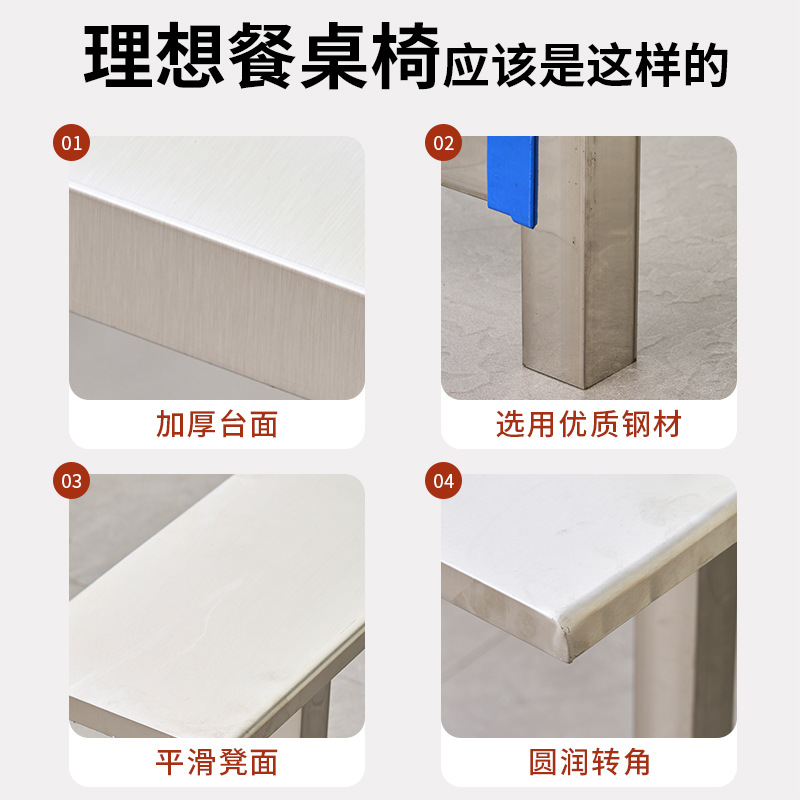 理想餐桌椅应该是这样的

01

加厚台面

02

选用优质钢材

03

平滑凳面

04

圆润转角