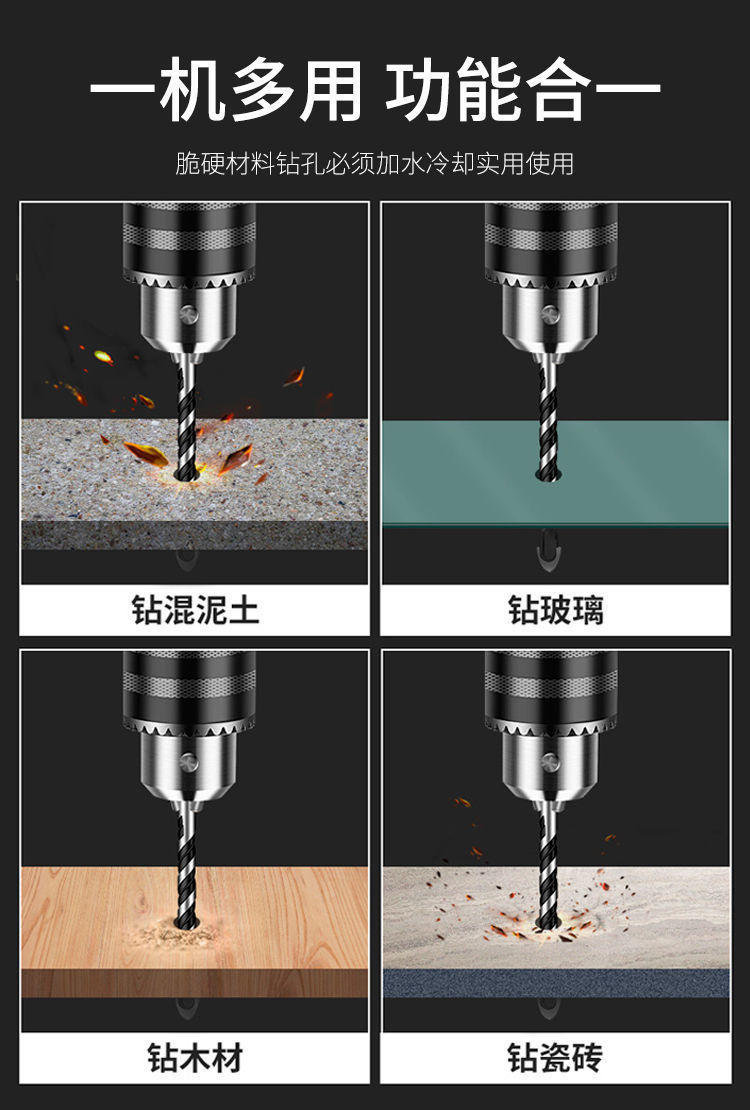 一机多用 功能合一

脆硬材料钻孔必须加水冷却实用使用

钻混泥土

钻玻璃

钻木材

钻瓷砖