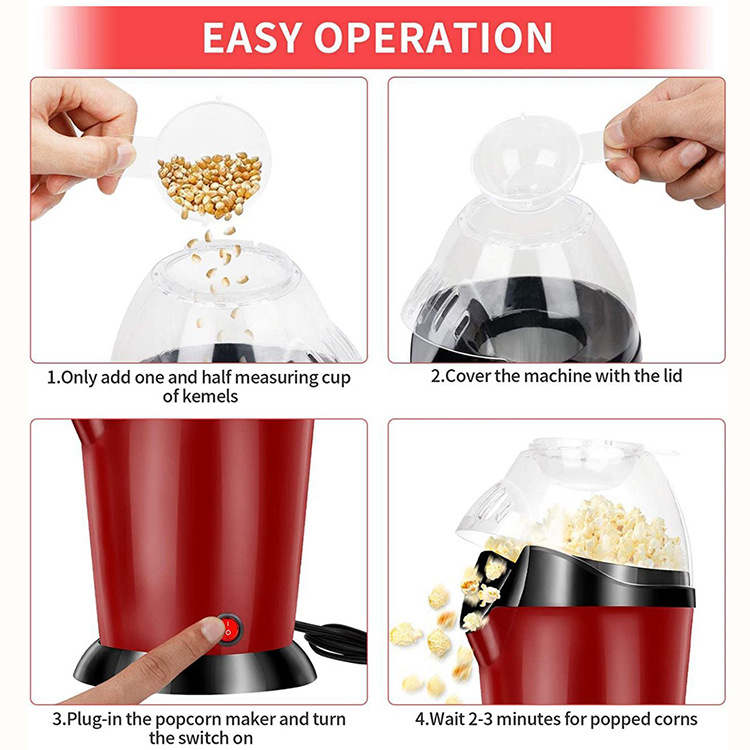 EASY OPERATION

1.Only add one and half measuring cup of kemels

2.Cover the machine with the lid

3.Plug-in the popcorn maker and turn the switch on

4.Wait 2-3 minutes for popped corns