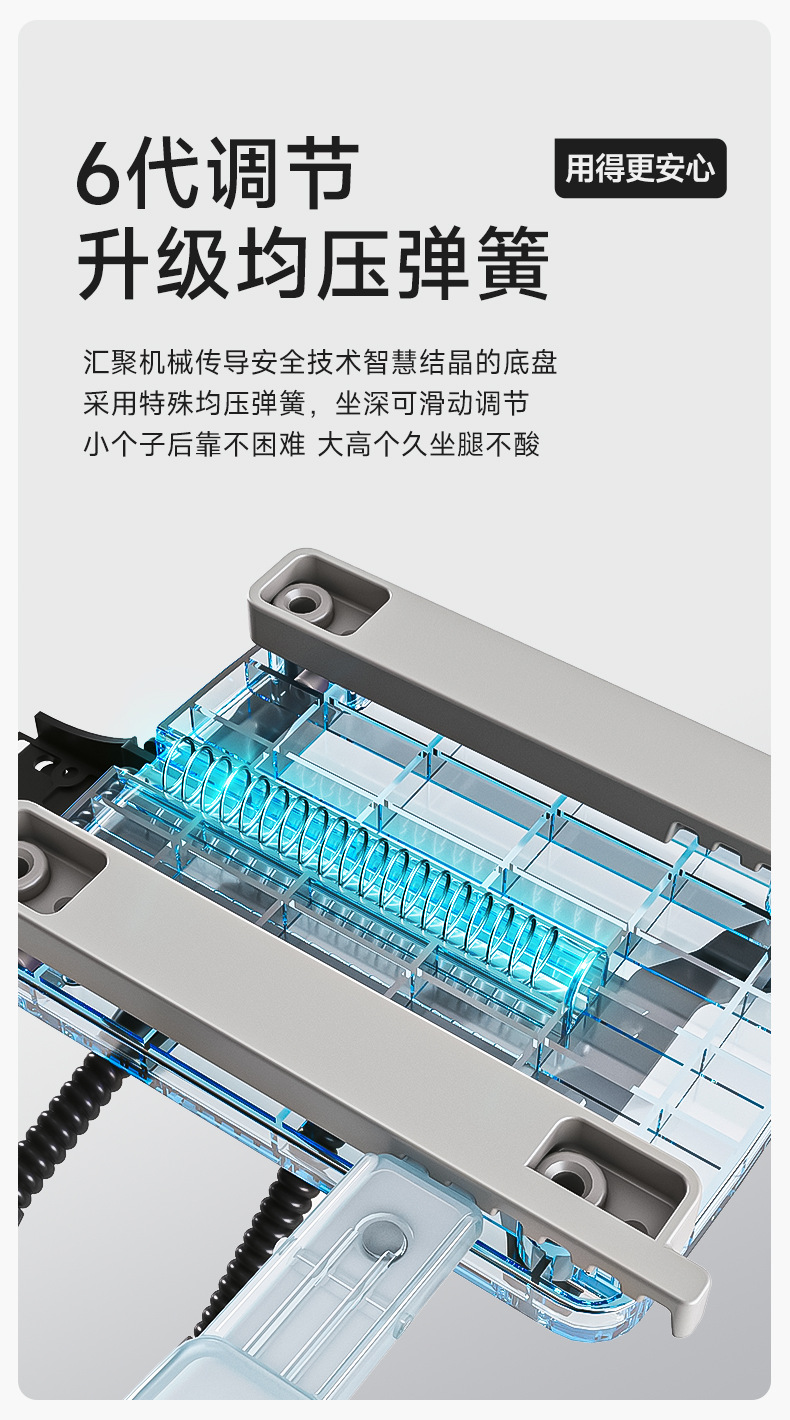 6代调节
升级均压弹簧

用得更安心

汇聚机械传导安全技术智慧结晶的底盘
采用特殊均压弹簧，坐深可滑动调节
小个子后靠不困难 大高个久坐腿不酸