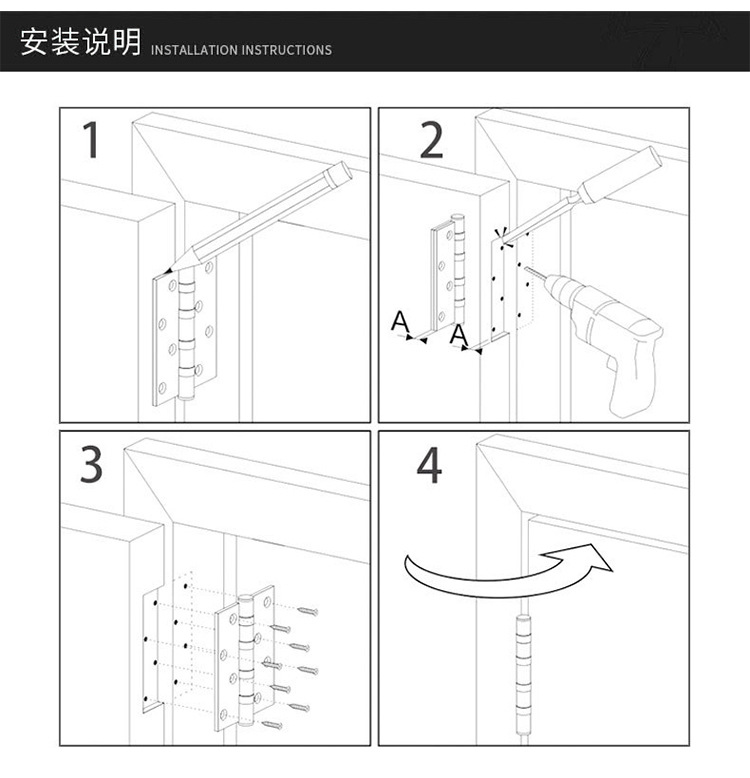 安装说明 INSTALLATION INSTRUCTIONS

1

2

A

A

3

4