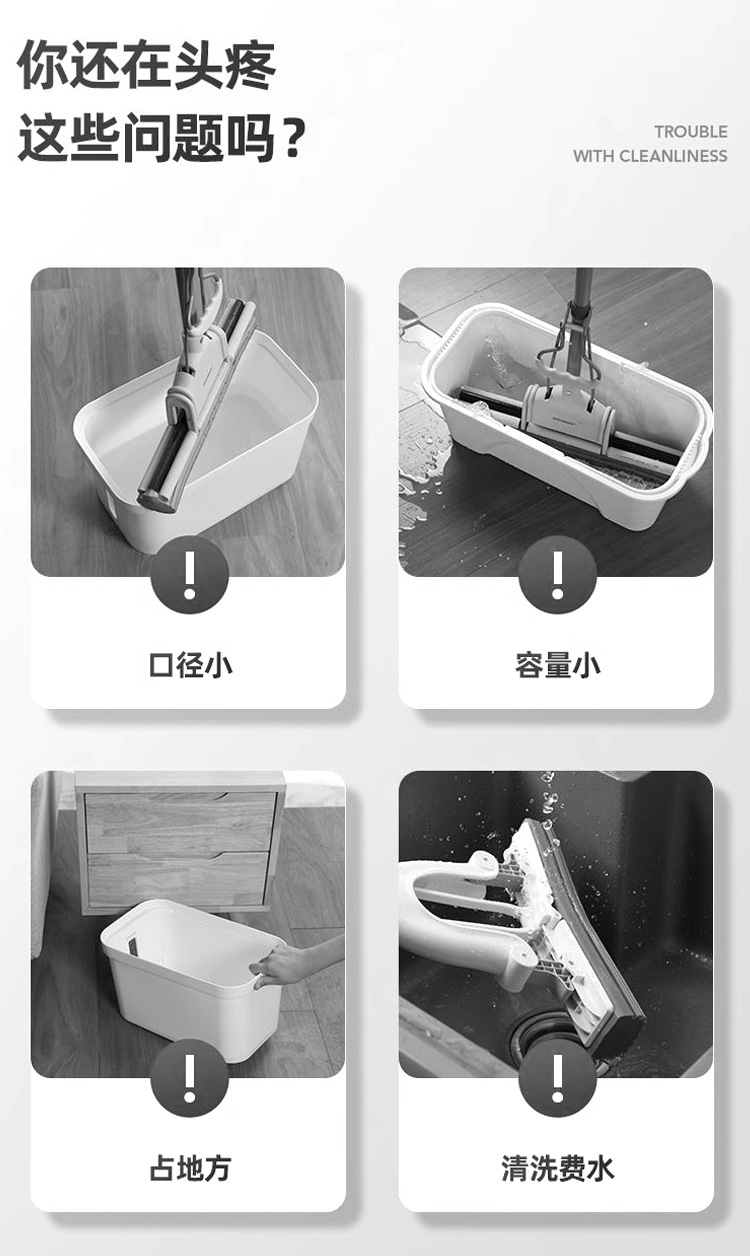 你还在头疼
这些问题吗？

TROUBLE
WITH CLEANLINESS

!
口径小

!
容量小

!
占地方

!
清洗费水