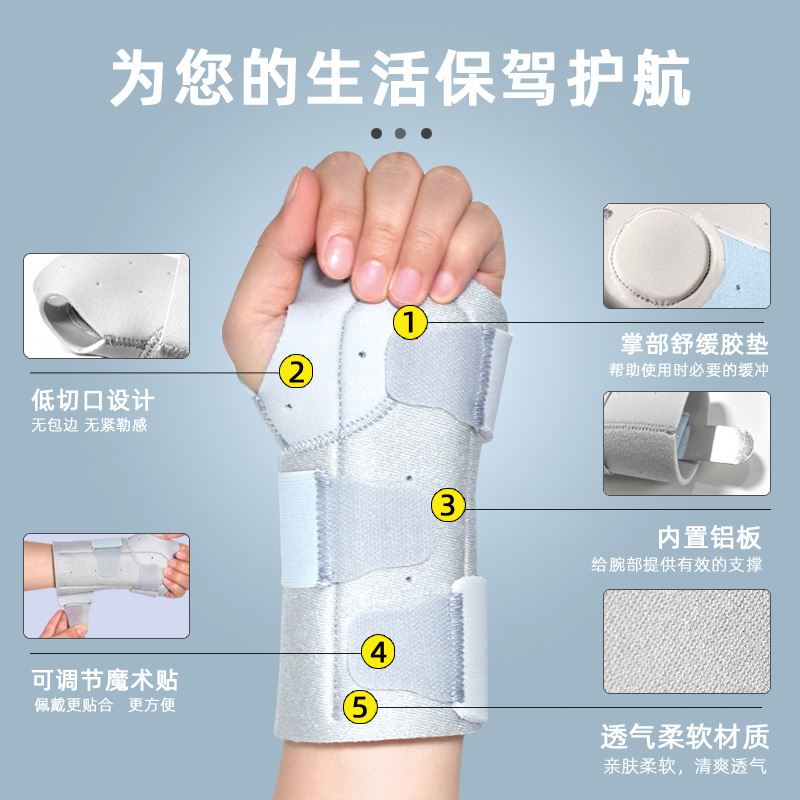 为您的生活保驾护航

1
掌部舒缓胶垫
帮助使用时必要的缓冲

2
低切口设计
无包边 无紧勒感

3
内置铝板
给腕部提供有效的支撑

4
可调节魔术贴
佩戴更贴合 更方便

5
透气柔软材质
亲肤柔软，清爽透气