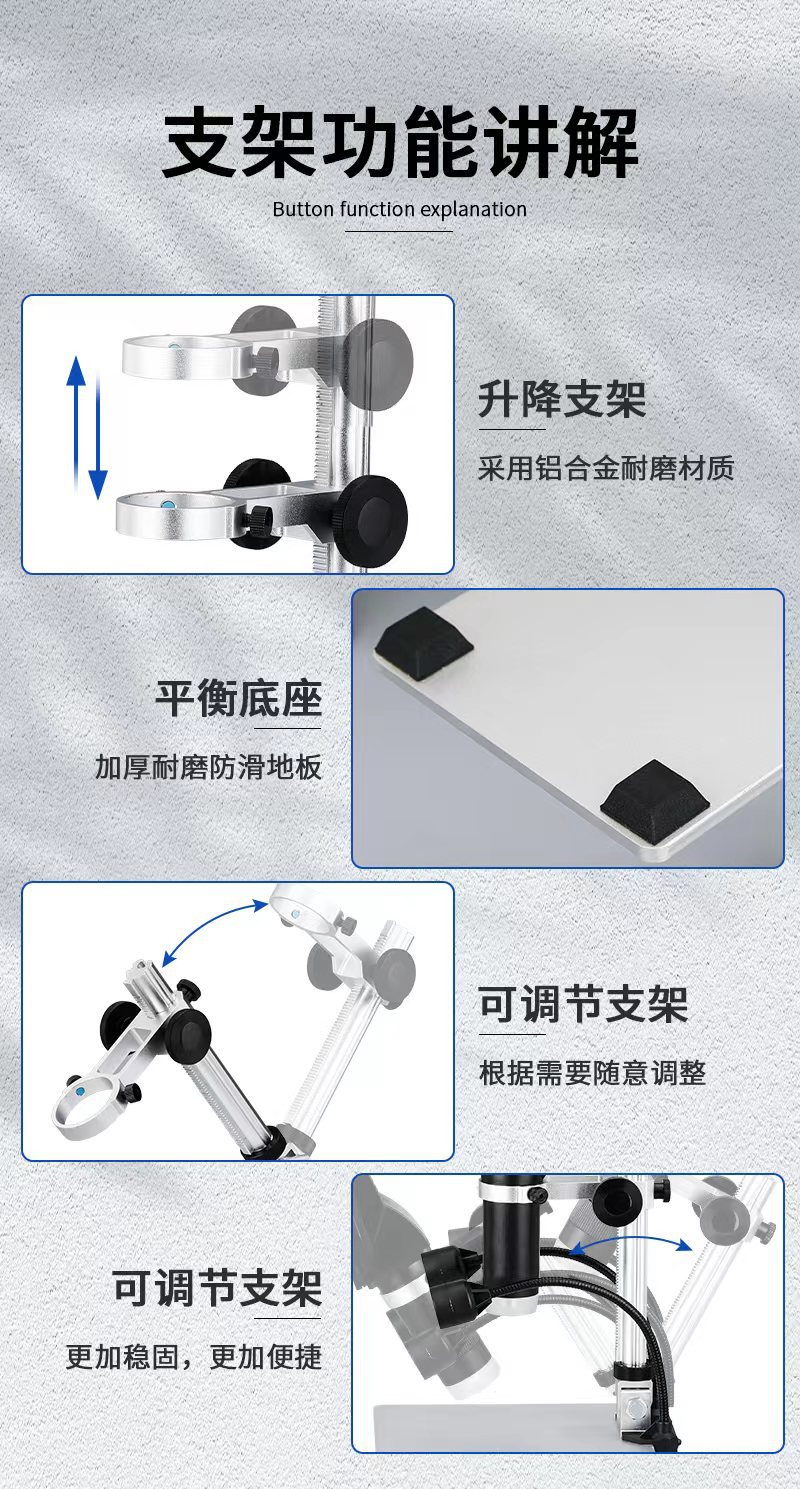 支架功能讲解

Button function explanation

升降支架

采用铝合金耐磨材质

平衡底座

加厚耐磨防滑地板

可调节支架

根据需要随意调整

可调节支架

更加稳固，更加便捷