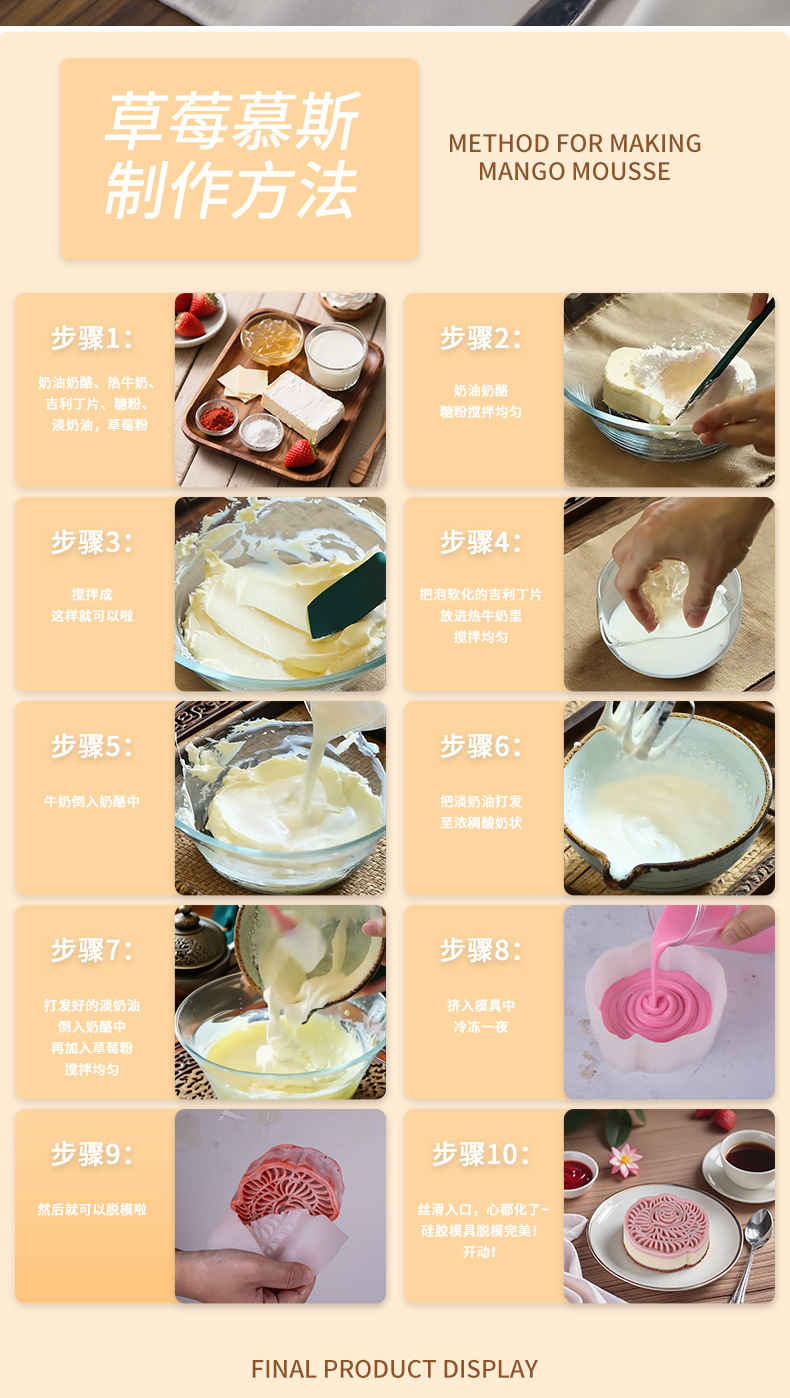 草莓慕斯
制作方法

METHOD FOR MAKING
MANGO MOUSSE

步骤1：
奶油奶酪、热牛奶、吉利丁片、糖粉、淡奶油，草莓粉

步骤2：
奶油奶酪
糖粉搅拌均匀

步骤3：
搅拌成
这样就可以啦

步骤4：
把泡软化的吉利丁片
放进热牛奶里
搅拌均匀

步骤5：
牛奶倒入奶酪中

步骤6：
把淡奶油打发
至浓稠酸奶状

步骤7：
打发好的淡奶油
倒入奶酪中
再加入草莓粉
搅拌均匀

步骤8：
挤入模具中
冷冻一夜

步骤9：
然后就可以脱模啦

步骤10：
丝滑入口，心都化了~
硅胶模具脱模完美！
开动！

FINAL PRODUCT DISPLAY