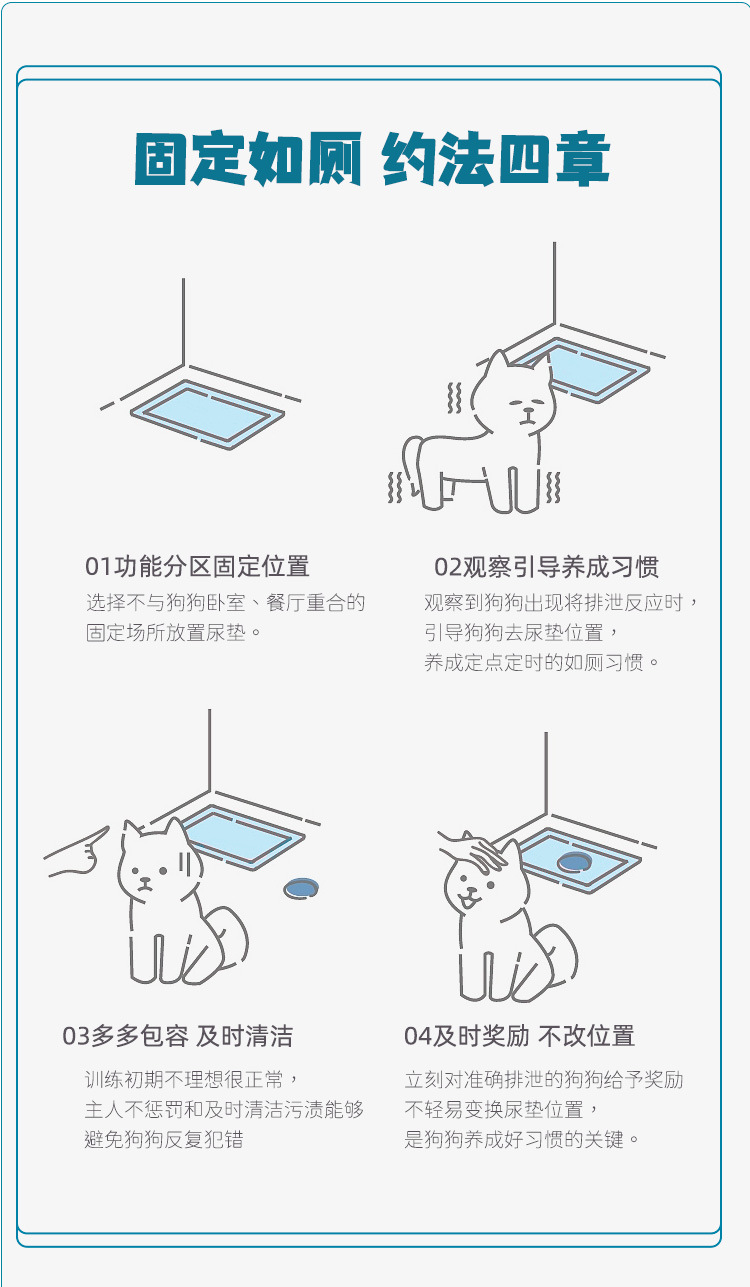 固定如厕 约法四章

01功能分区固定位置

选择不与狗狗卧室、餐厅重合的固定场所放置尿垫。

02观察引导养成习惯

观察到狗狗出现将排泄反应时，引导狗狗去尿垫位置，养成定点定时的如厕习惯。

03多多包容 及时清洁

训练初期不理想很正常，主人不惩罚和及时清洁污渍能够避免狗狗反复犯错

04及时奖励 不改位置

立刻对准确排泄的狗狗给予奖励不轻易变换尿垫位置，是狗狗养成好习惯的关键。