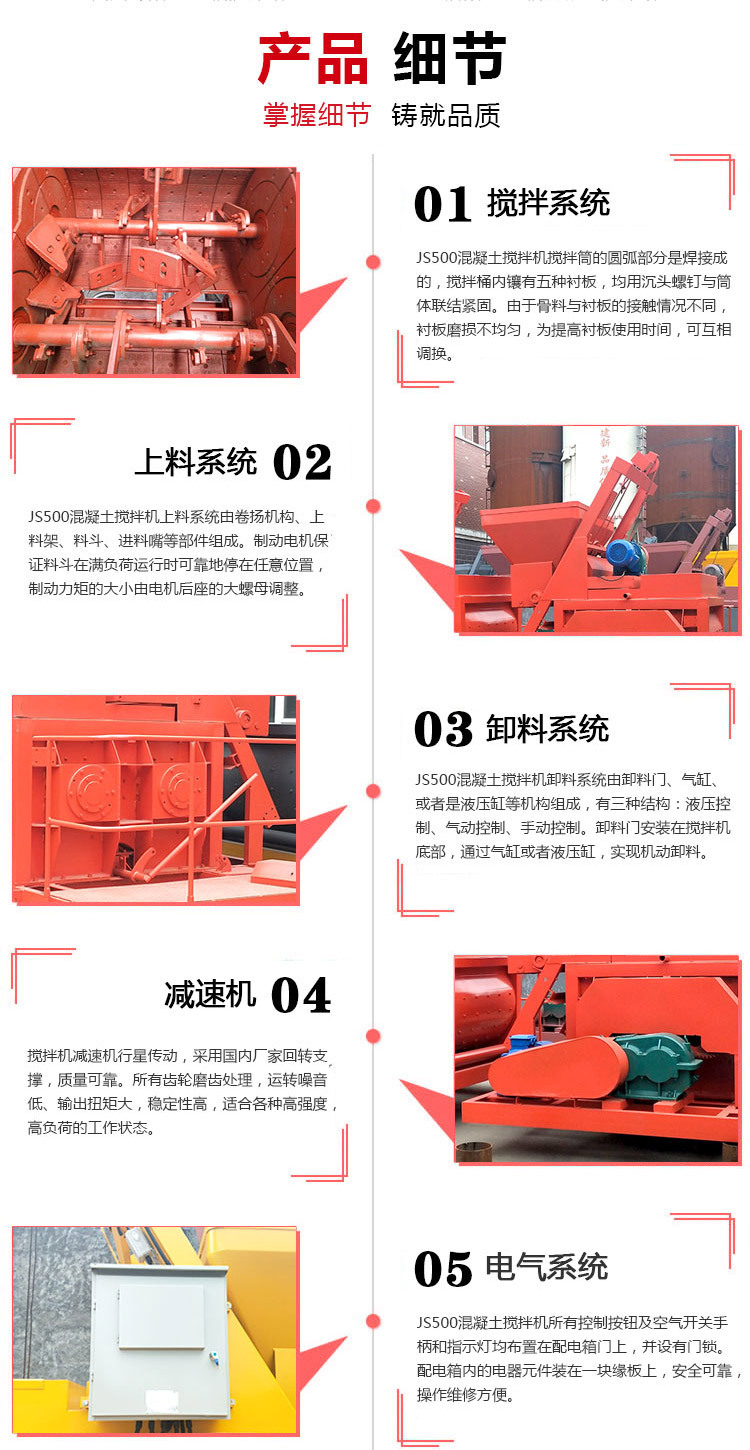 产品 细节

掌握细节 铸就品质

01 搅拌系统

JS500混凝土搅拌机搅拌筒的圆弧部分是焊接成的，搅拌桶内镶有五种衬板，均用沉头螺钉与筒体联结紧固。由于骨料与衬板的接触情况不同，衬板磨损不均匀，为提高衬板使用时间，可互相调换。

上料系统 02

JS500混凝土搅拌机上料系统由卷扬机构、上料架、料斗、进料嘴等部件组成。制动电机保证料斗在满负荷运行时可靠地停在任意位置，制动力矩的大小由电机后座的大螺母调整。

03 卸料系统

JS500混凝土搅拌机卸料系统由卸料门、气缸、或者是液压缸等机构组成，有三种结构：液压控制、气动控制、手动控制。卸料门安装在搅拌机底部，通过气缸或者液压缸，实现机动卸料。

减速机 04

搅拌机减速机行星传动，采用国内厂家回转支撑，质量可靠。所有齿轮磨齿处理，运转噪音低、输出扭矩大，稳定性高，适合各种高强度，高负荷的工作状态。

05 电气系统

JS500混凝土搅拌机所有控制按钮及空气开关手柄和指示灯均布置在配电箱门上，并设有门锁。配电箱内的电器元件装在一块缘板上，安全可靠，操作维修方便。