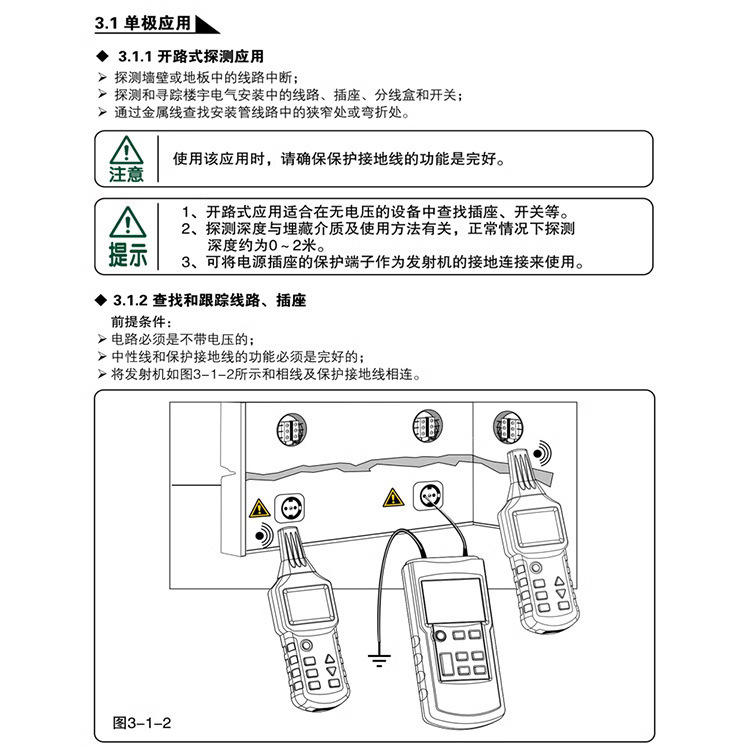 3.1 单极应用

◆ 3.1.1 开路式探测应用

➢ 探测墙壁或地板中的线路中断；

➢ 探测和寻踪楼宇电气安装中的线路、插座、分线盒和开关；

➢ 通过金属线查找安装管线路中的狭窄处或弯折处。

注意

使用该应用时，请确保保护接地线的功能是完好。

提示

1、开路式应用适合在无电压的设备中查找插座、开关等。

2、探测深度与埋藏介质及使用方法有关，正常情况下探测深度约为0～2米。

3、可将电源插座的保护端子作为发射机的接地连接来使用。

◆ 3.1.2 查找和跟踪线路、插座

前提条件：

➢ 电路必须是不带电压的；

➢ 中性线和保护接地线的功能必须是完好的；

➢ 将发射机如图3-1-2所示和相线及保护接地线相连。

图3-1-2