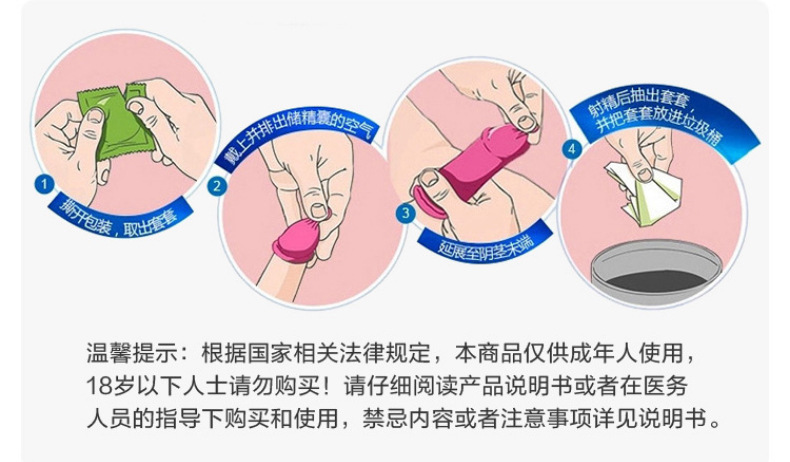 1
撕开包装，取出套套

2
戴上并排出储精囊的空气

3
延展至阴茎末端

4
射精后抽出套套，并把套套放进垃圾桶

温馨提示：根据国家相关法律规定，本商品仅供成年人使用，18岁以下人士请勿购买！请仔细阅读产品说明书或者在医务人员的指导下购买和使用，禁忌内容或者注意事项详见说明书。