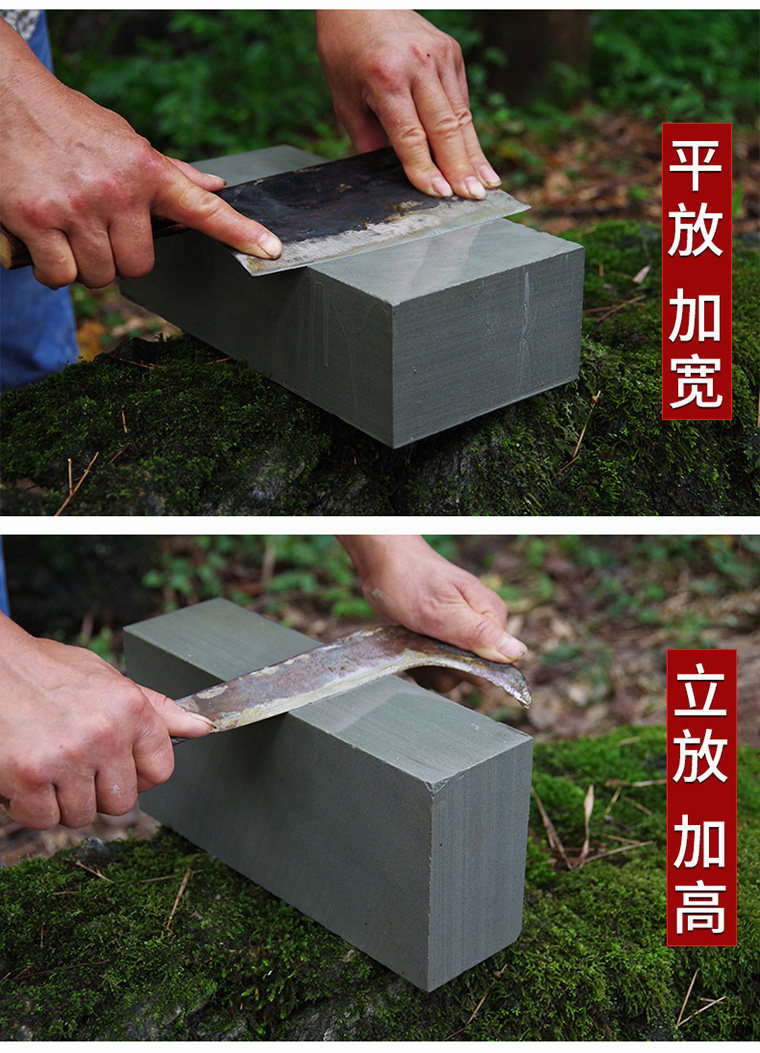 平放加宽

立放加高