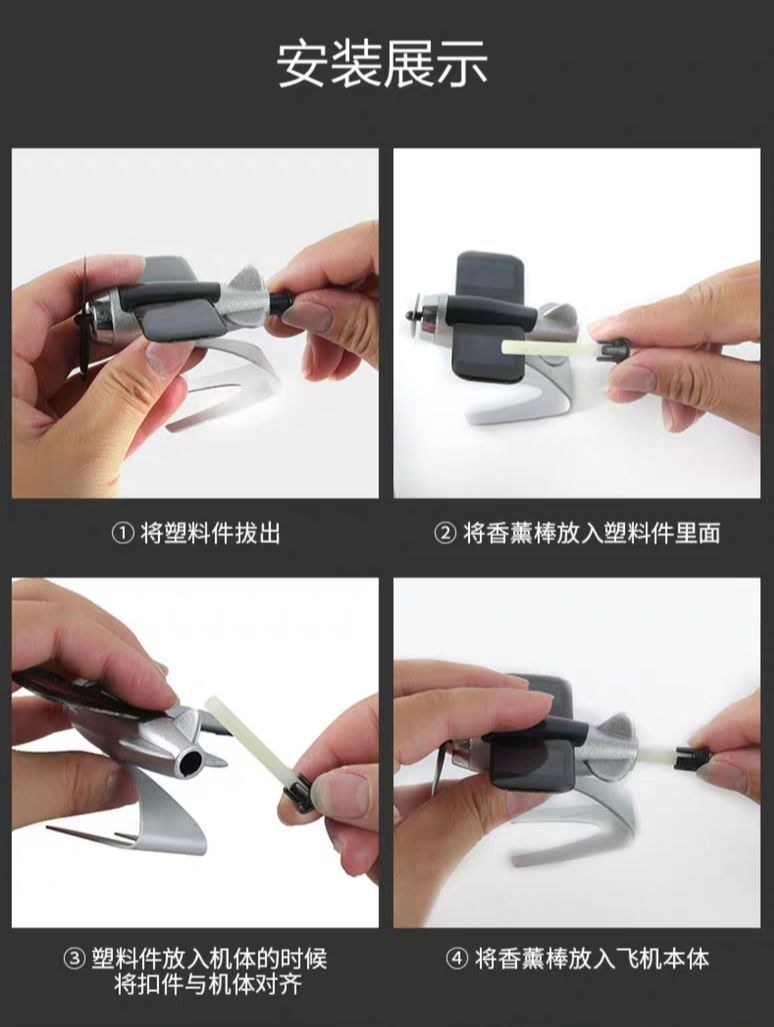 安装展示

① 将塑料件拔出

② 将香薰棒放入塑料件里面

③ 塑料件放入机体的时候 将扣件与机体对齐

④ 将香薰棒放入飞机本体