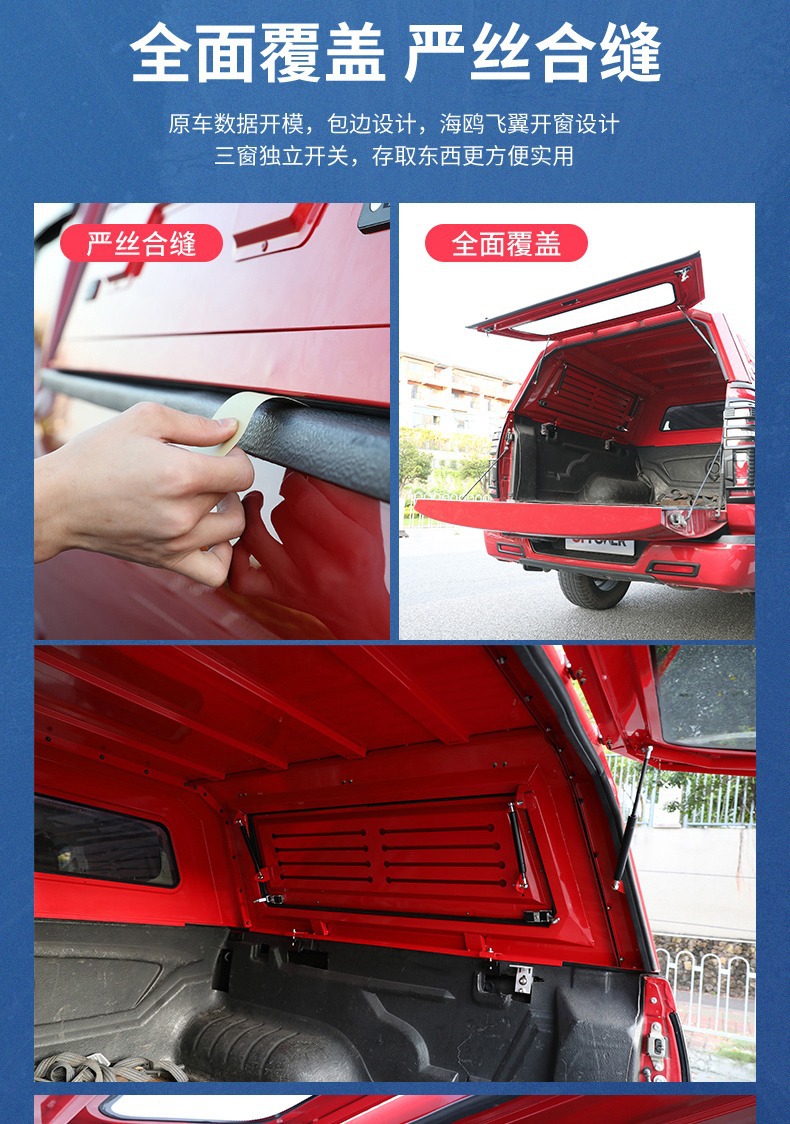 全面覆盖 严丝合缝

原车数据开模，包边设计，海鸥飞翼开窗设计
三窗独立开关，存取东西更方便实用

严丝合缝

全面覆盖