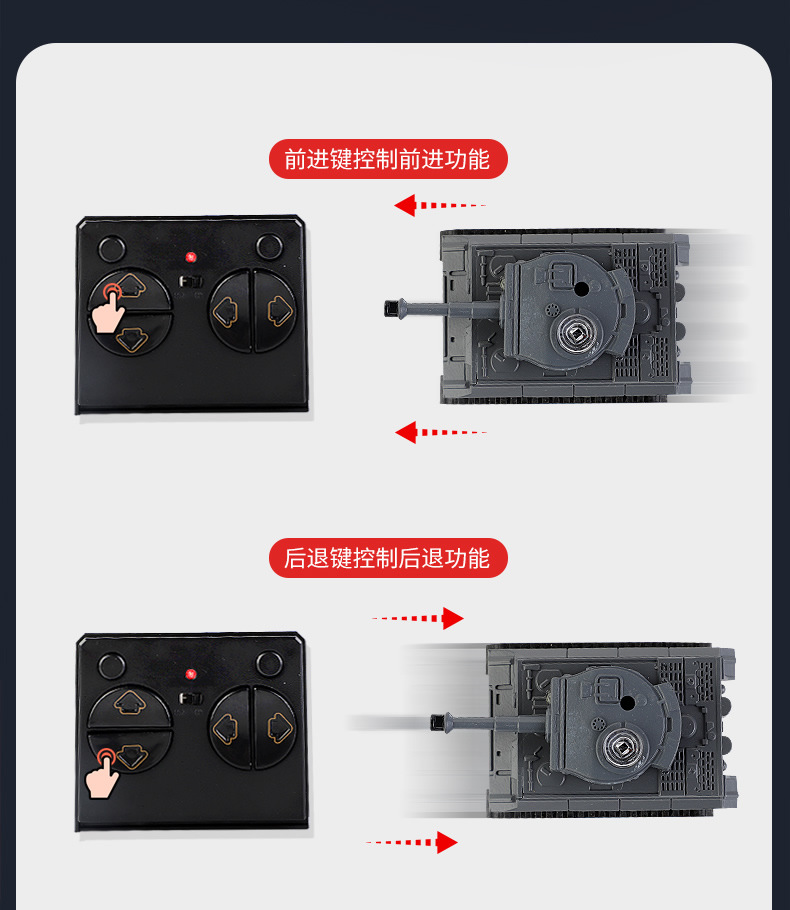 前进键控制前进功能

后退键控制后退功能