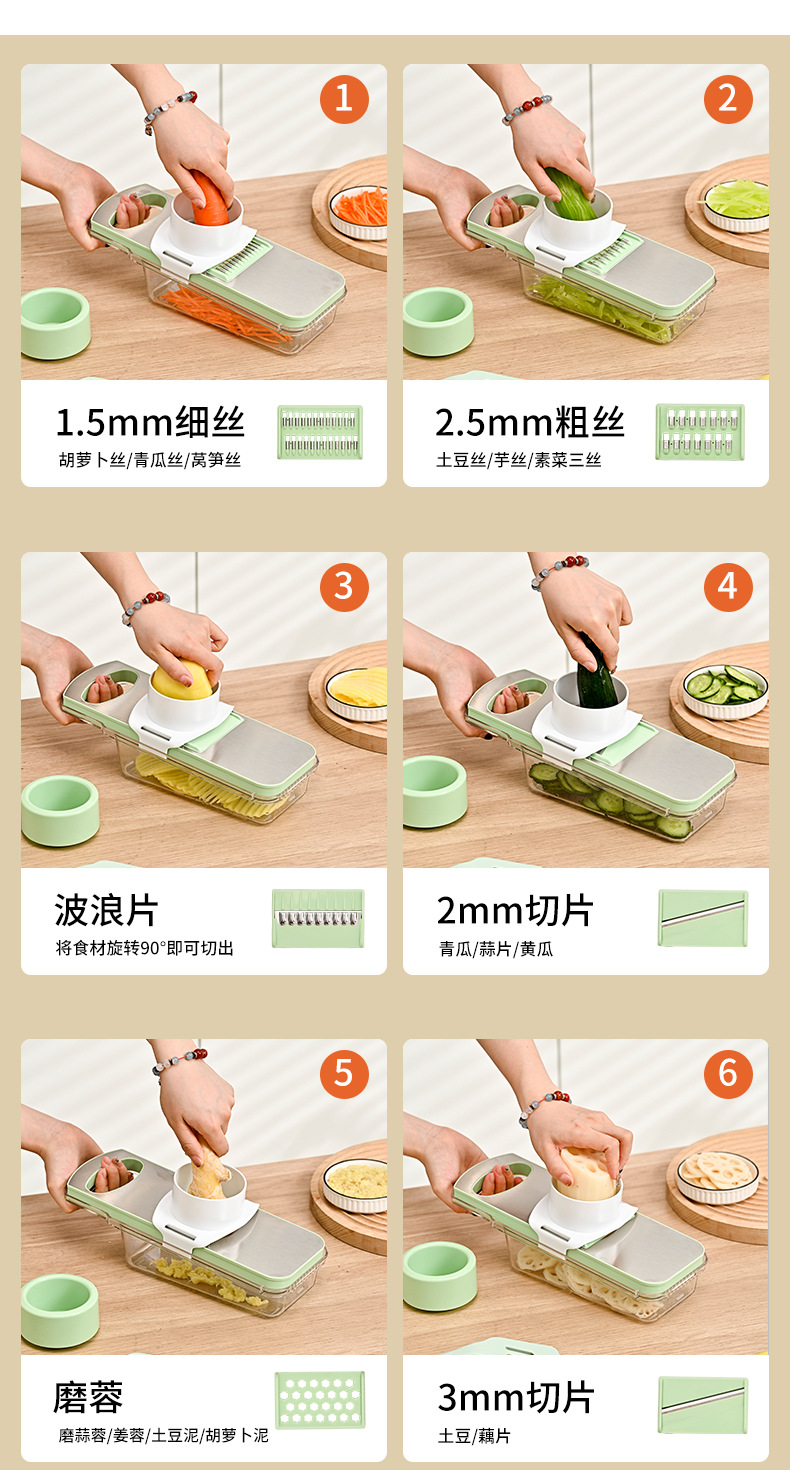 1

1.5mm细丝

胡萝卜丝/青瓜丝/莴笋丝

2

2.5mm粗丝

土豆丝/芋丝/素菜三丝

3

波浪片

将食材旋转90°即可切出

4

2mm切片

青瓜/蒜片/黄瓜

5

磨蓉

磨蒜蓉/姜蓉/土豆泥/胡萝卜泥

6

3mm切片

土豆/藕片