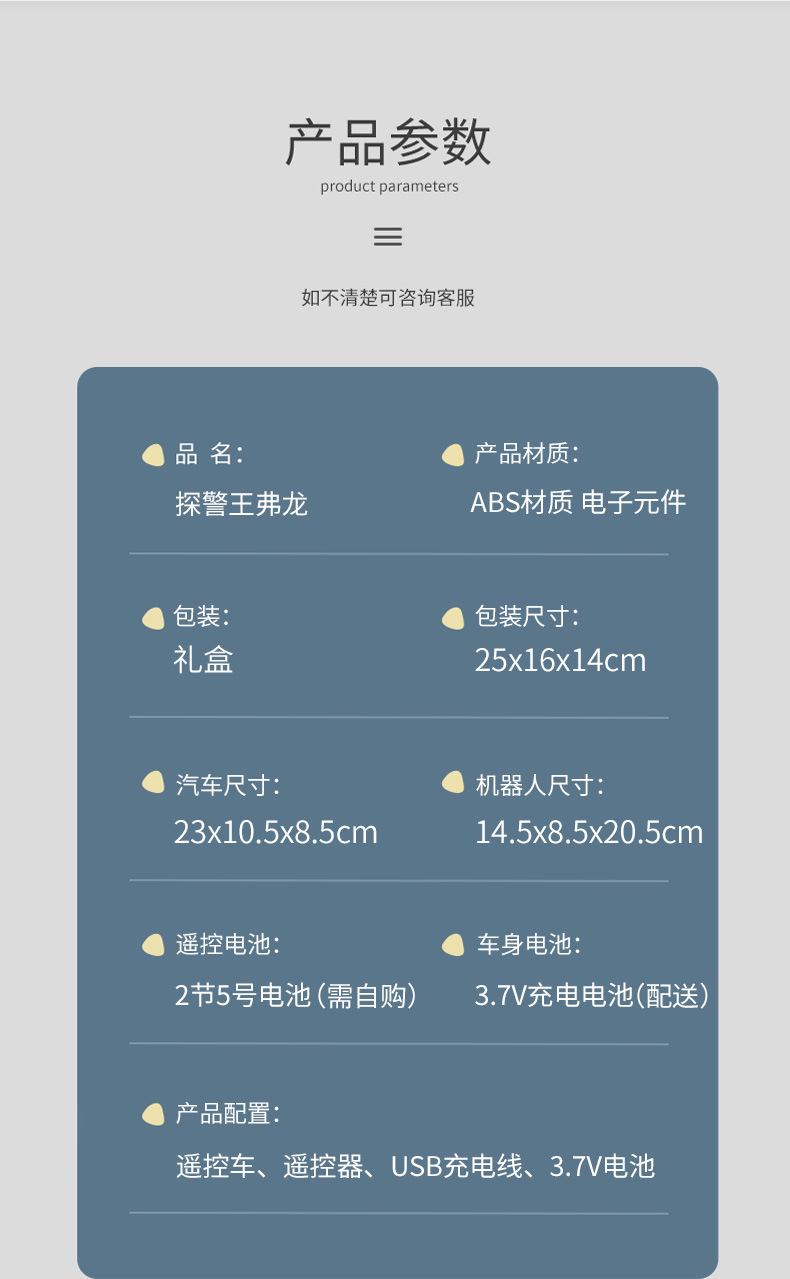 产品参数
product parameters

如不清楚可咨询客服

品 名:
探警王弗龙

产品材质:
ABS材质 电子元件

包装:
礼盒

包装尺寸:
25x16x14cm

汽车尺寸:
23x10.5x8.5cm

机器人尺寸:
14.5x8.5x20.5cm

遥控电池:
2节5号电池(需自购)

车身电池:
3.7V充电电池(配送)

产品配置:
遥控车、遥控器、USB充电线、3.7V电池